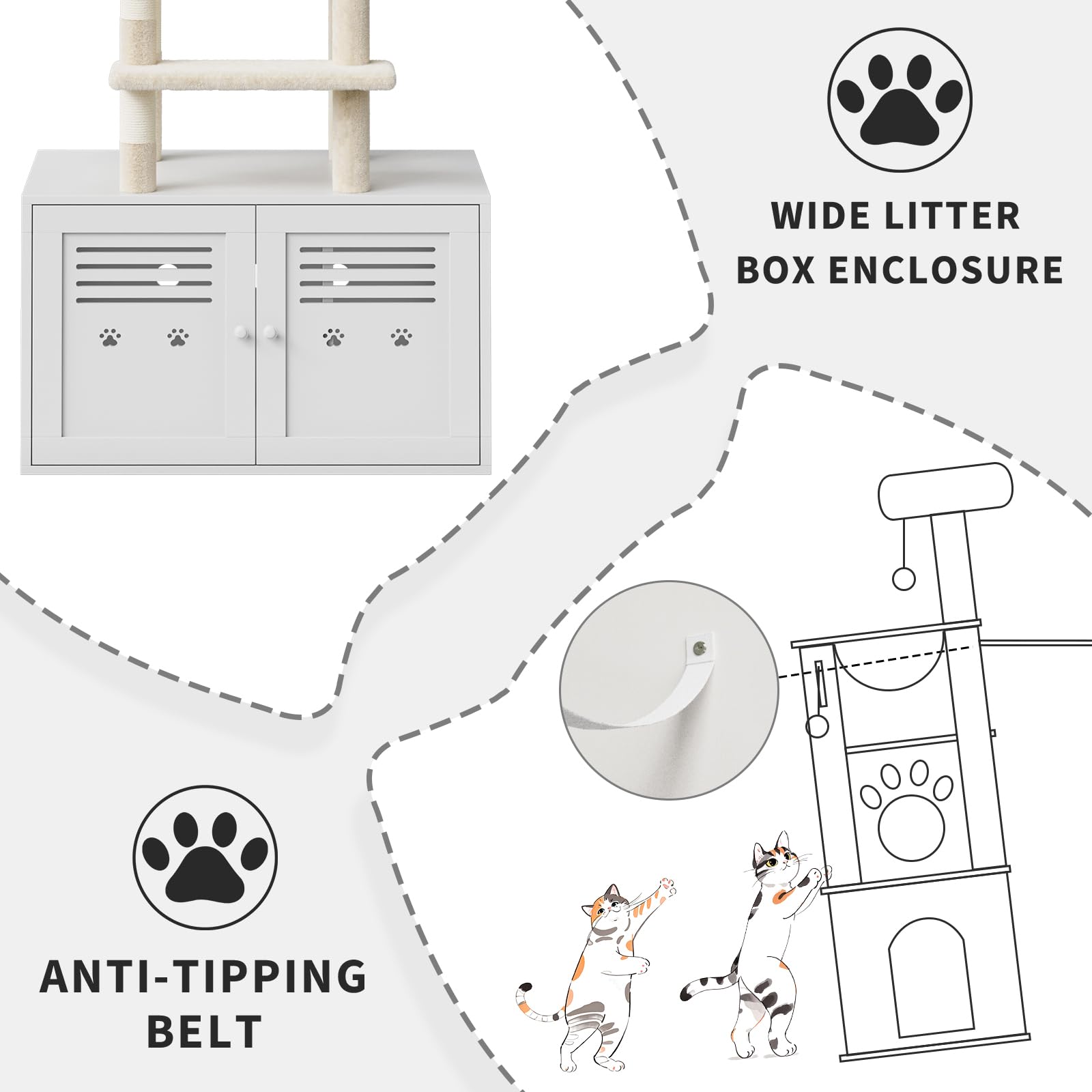 WIDE LITTER BOX ENCLOSURE

ANTI-TIPPING BELT