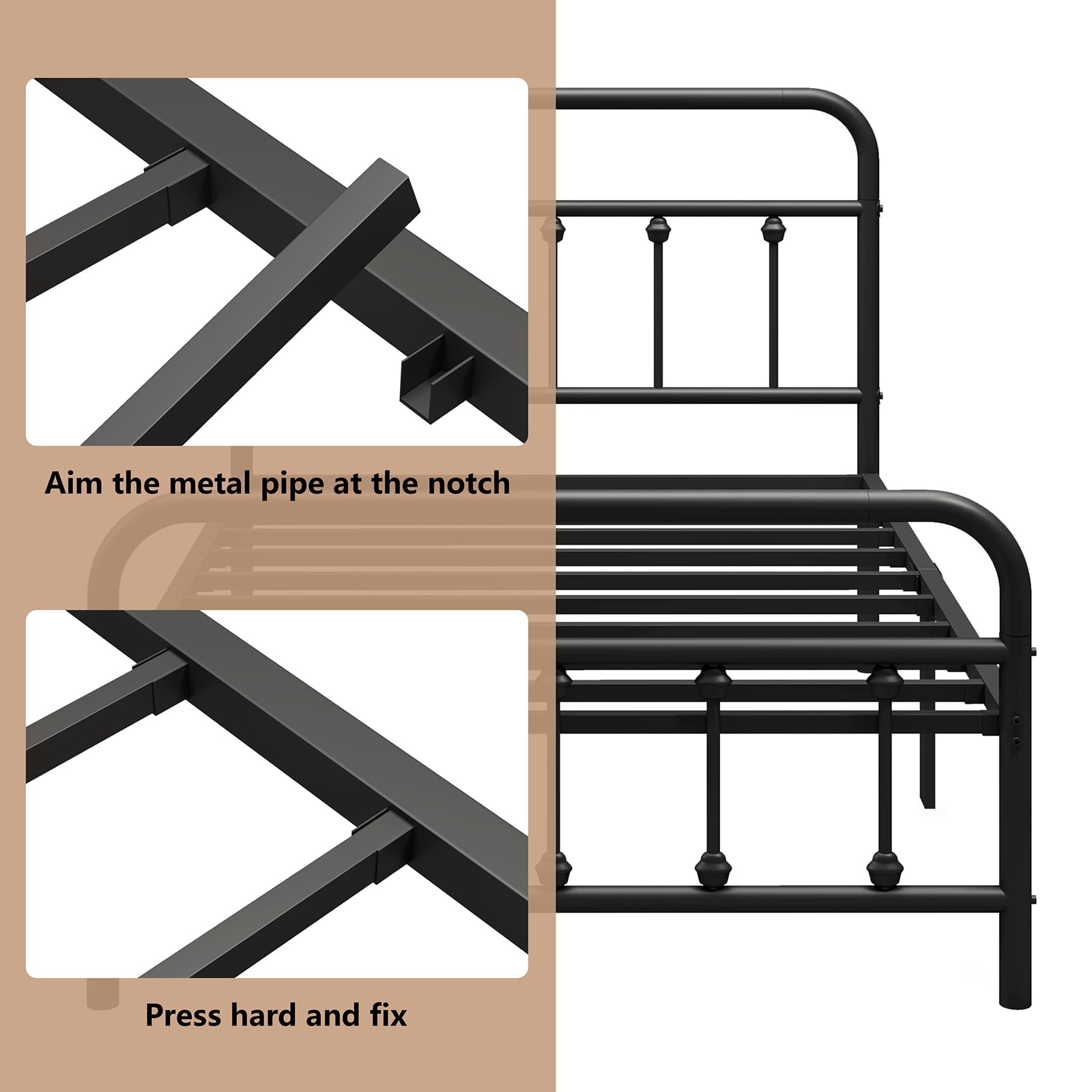 Aim the metal pipe at the notch

Press hard and fix