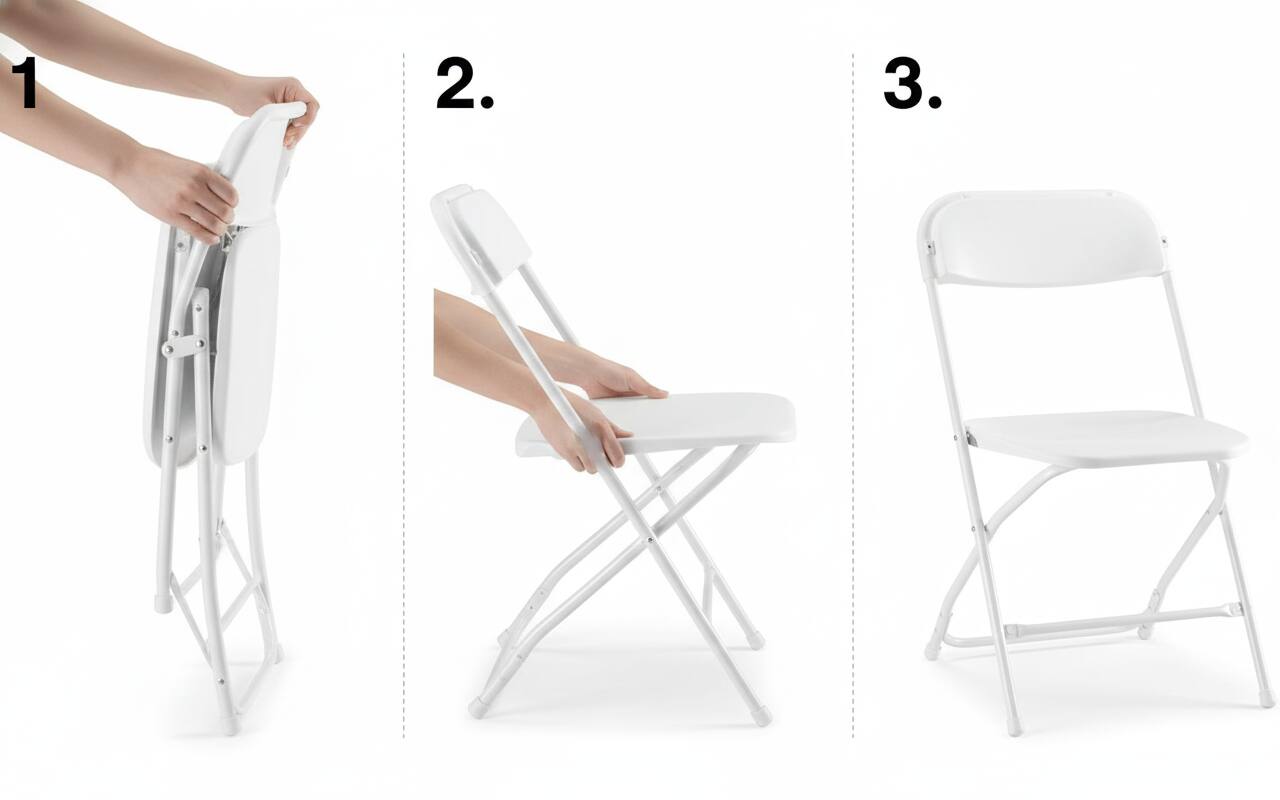 1

2.

3.