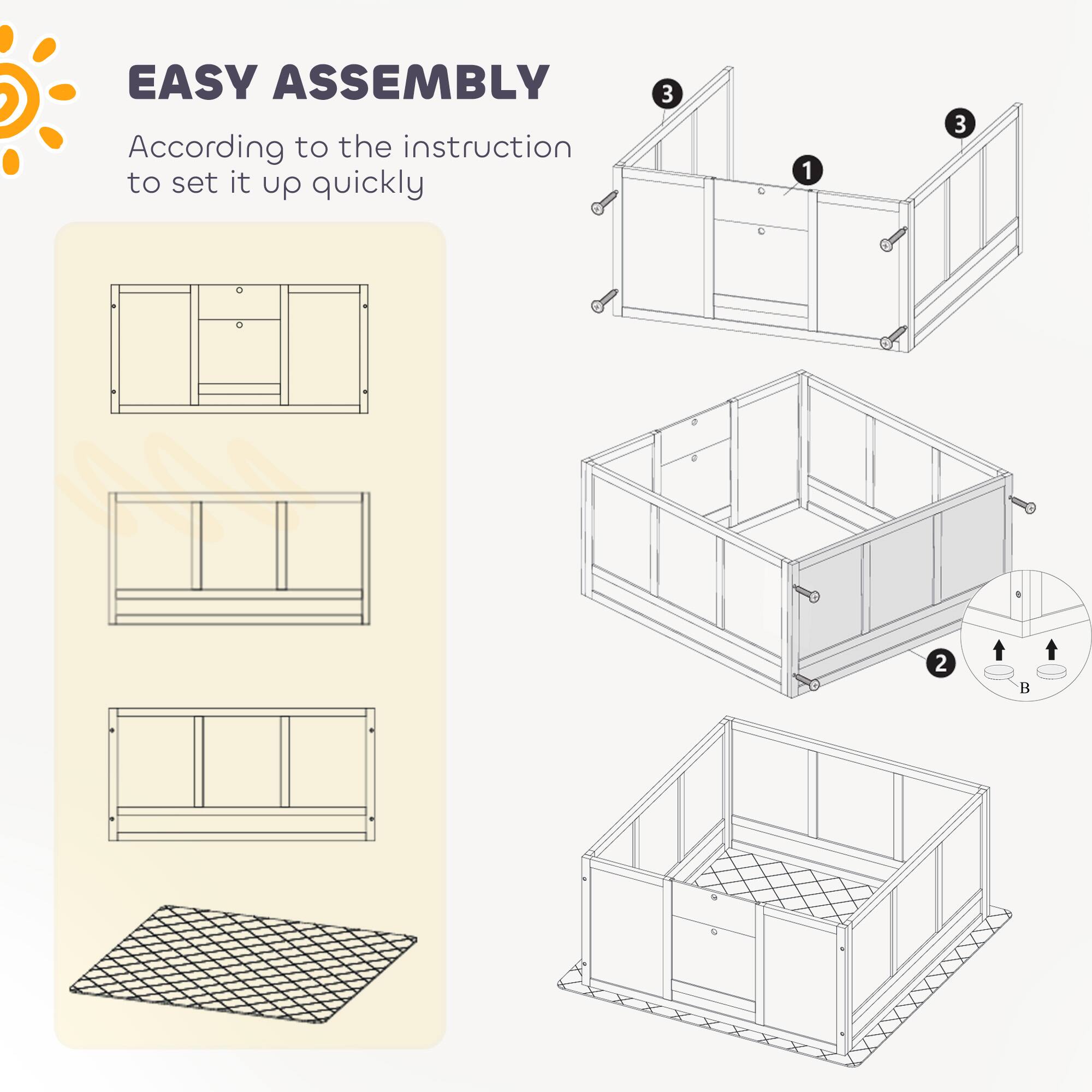 EASY ASSEMBLY

According to the instruction to set it up quickly

3

3

1

2

B