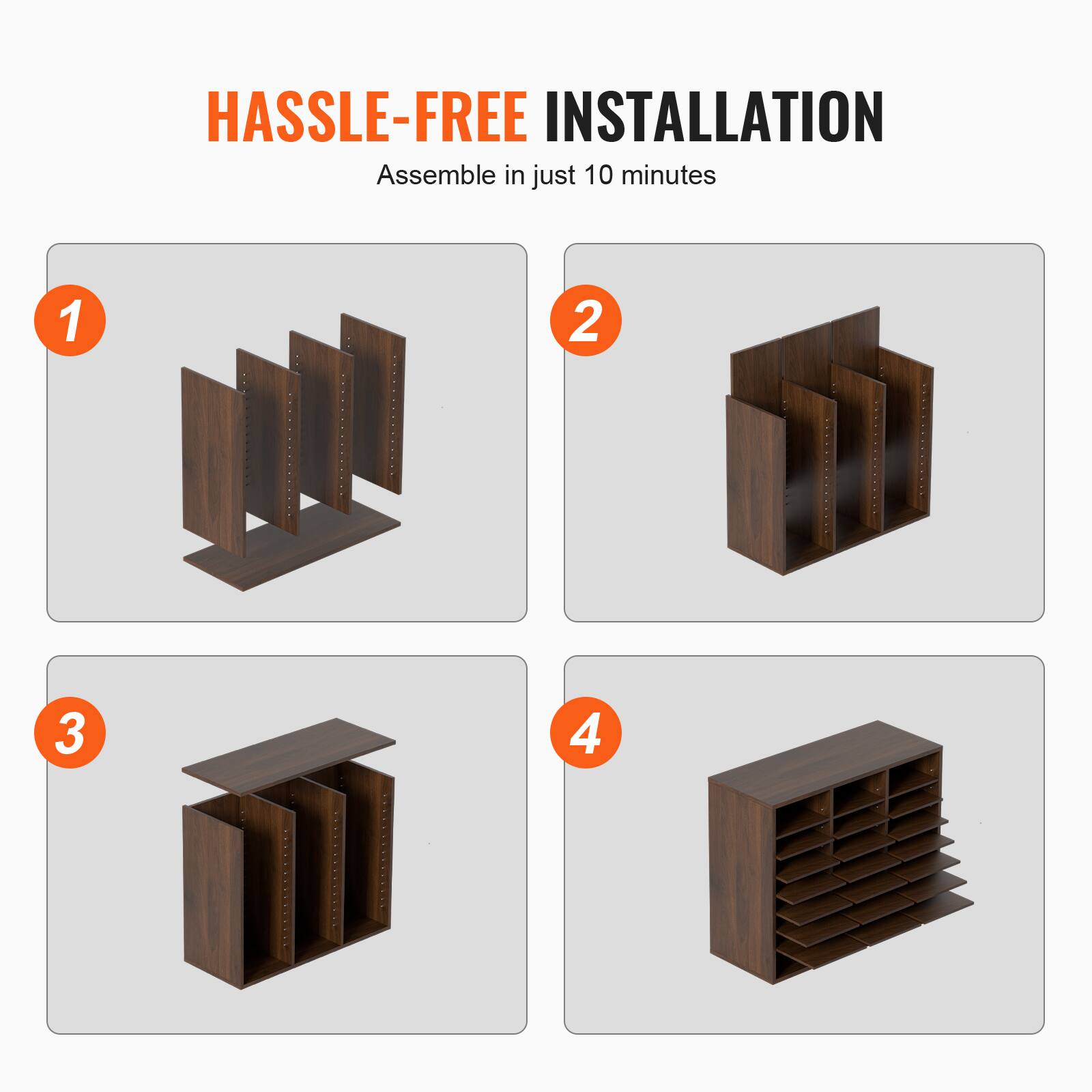 HASSLE-FREE INSTALLATION

Assemble in just 10 minutes

1

2

3

4