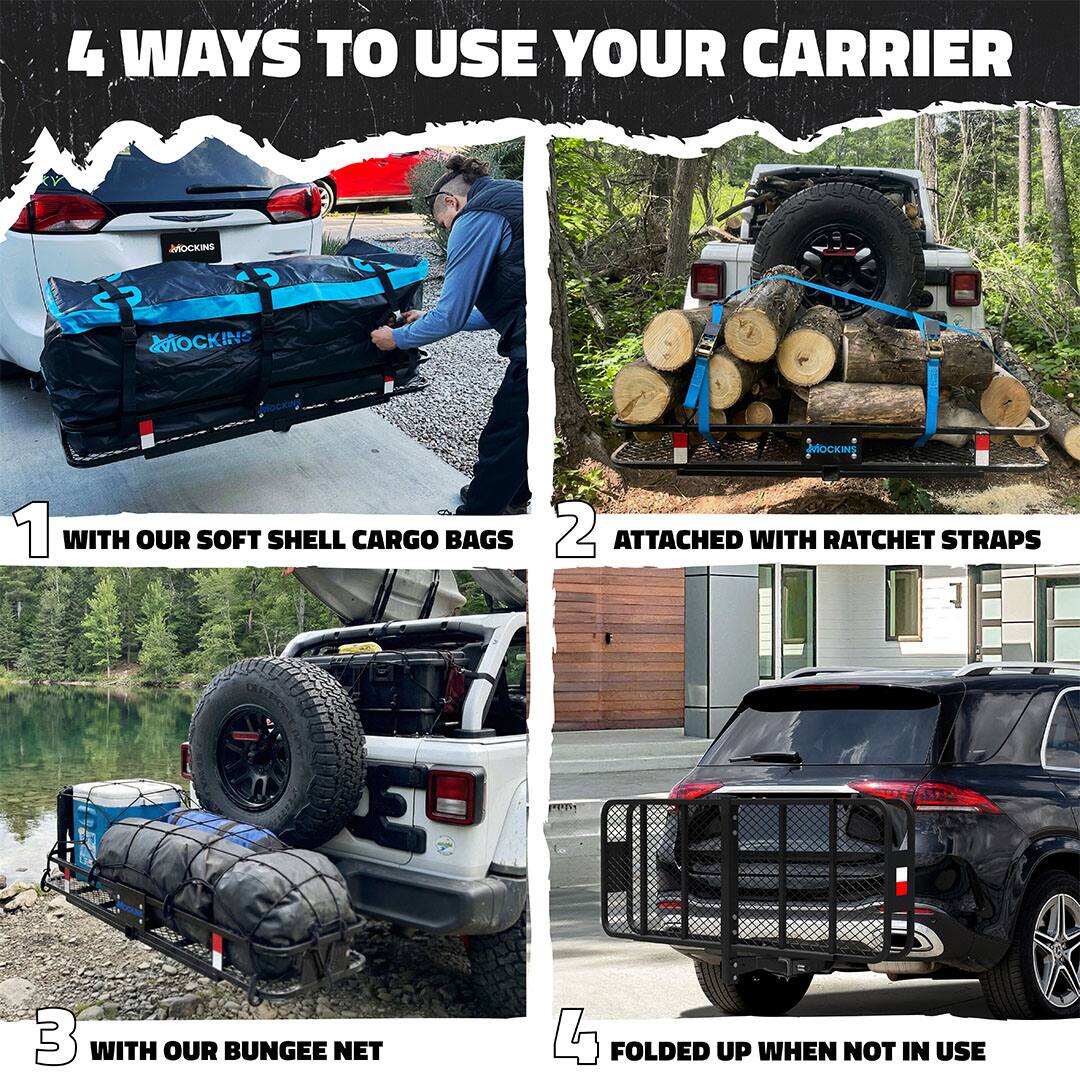 4 WAYS TO USE YOUR CARRIER

MOCKINS

MOCKINS

MOCKINS

MOCKINS

1 WITH OUR SOFT SHELL CARGO BAGS

2 ATTACHED WITH RATCHET STRAPS

3 WITH OUR BUNGEE NET

4 FOLDED UP WHEN NOT IN USE