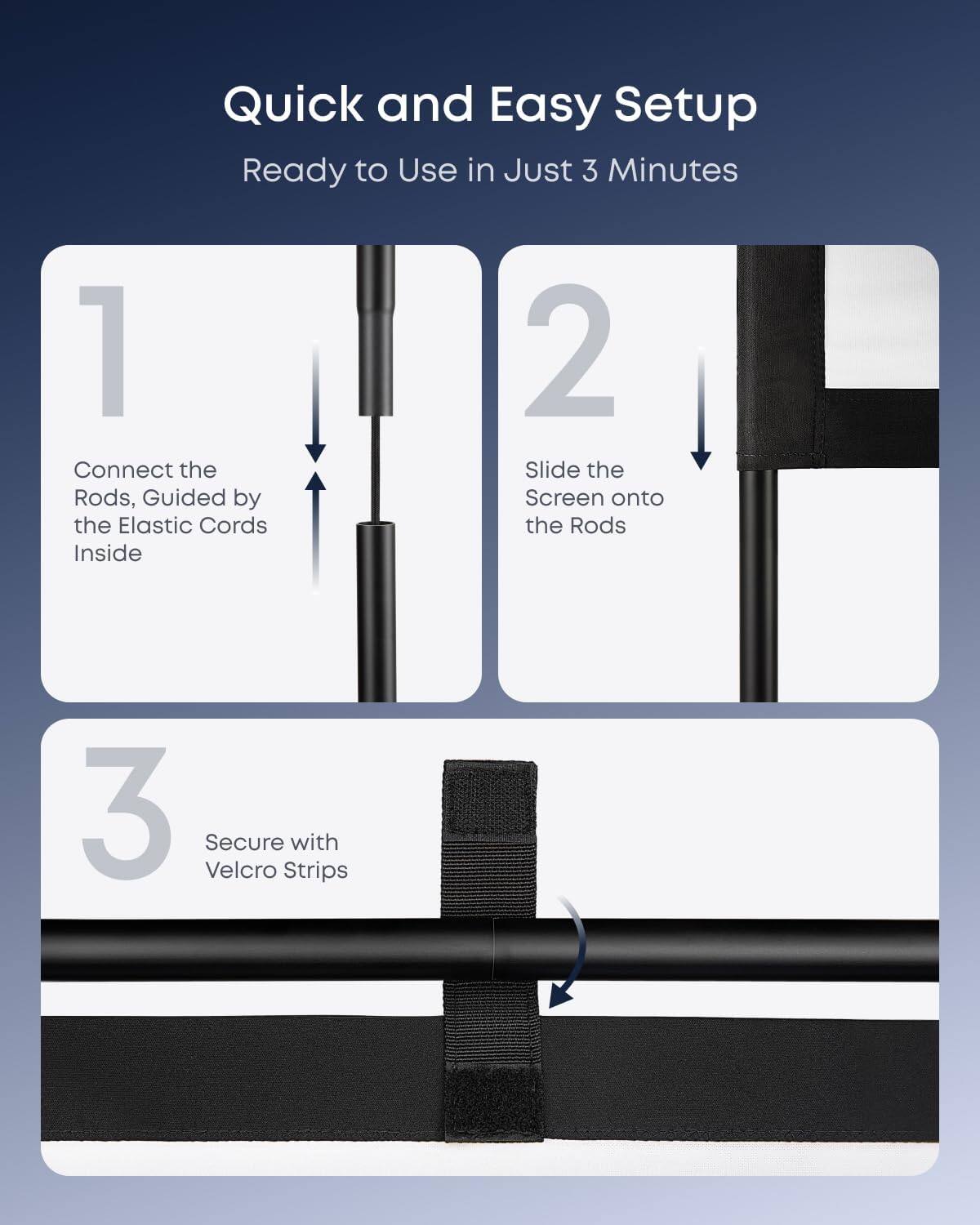 Quick and Easy Setup

Ready to Use in Just 3 Minutes

1

Connect the Rods, Guided by the Elastic Cords Inside

2

Slide the Screen onto the Rods

3

Secure with Velcro Strips