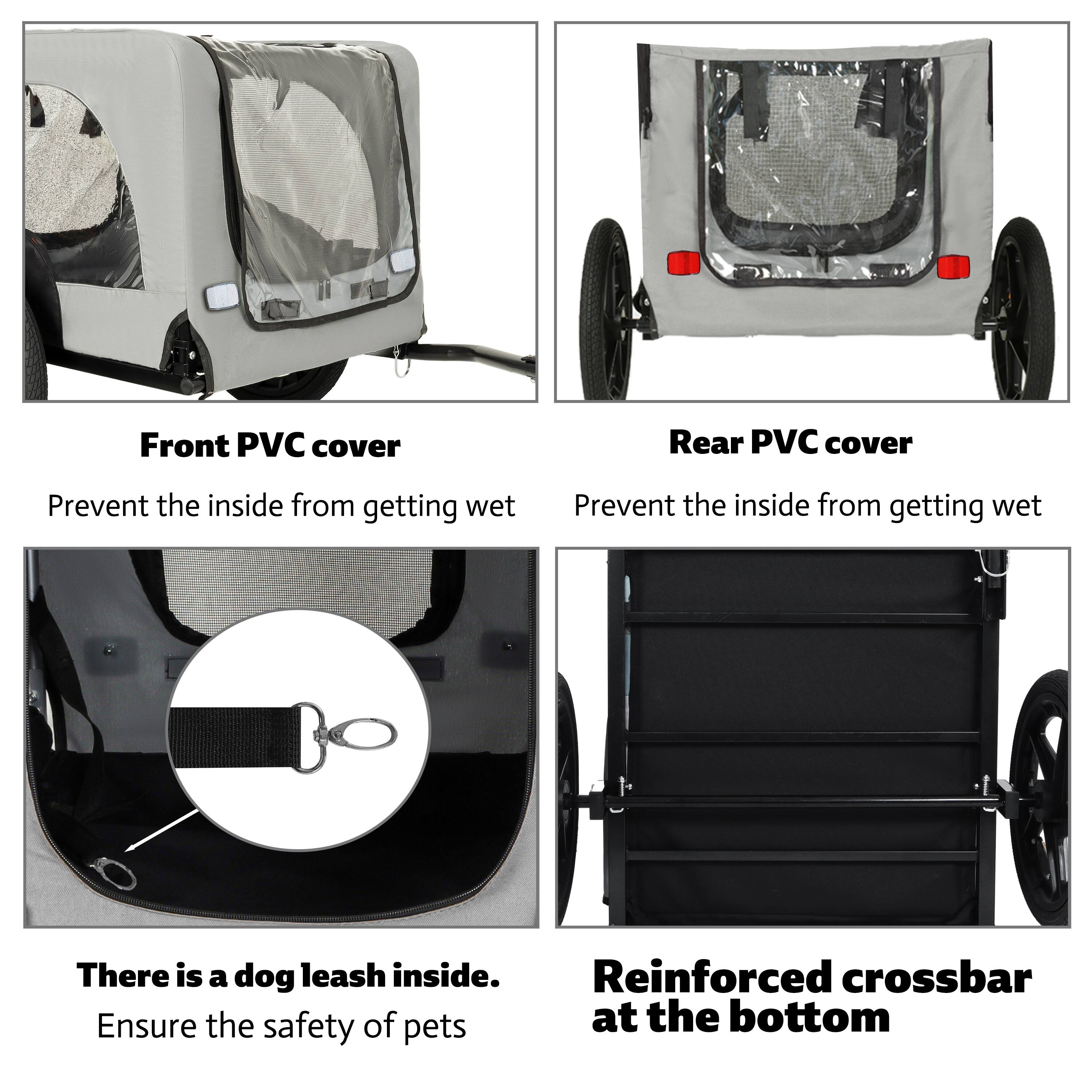 Front PVC cover

Prevent the inside from getting wet

Rear PVC cover

Prevent the inside from getting wet

There is a dog leash inside.

Ensure the safety of pets

Reinforced crossbar at the bottom