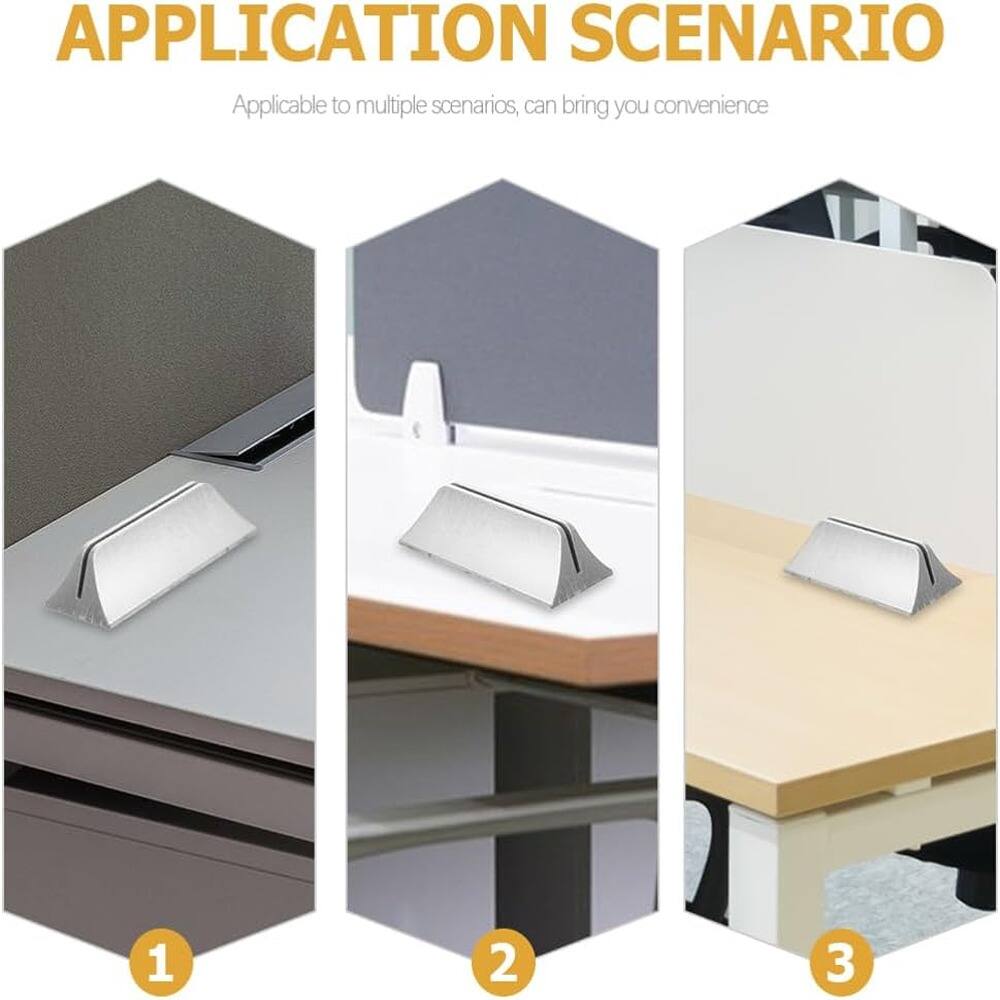 APPLICATION SCENARIO

Applicable to multiple scenarios, can bring you convenience

1

2

3