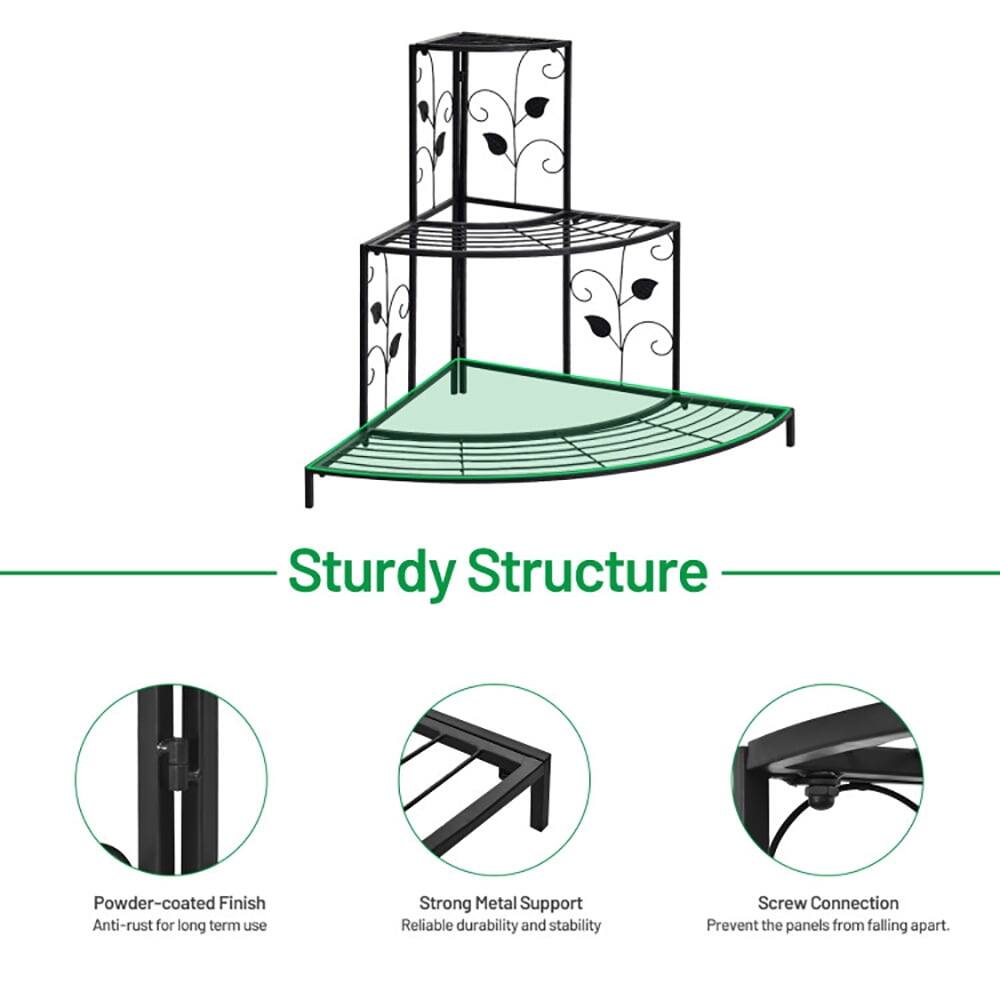 Sturdy Structure

Powder-coated Finish
Anti-rust for long term use

Strong Metal Support
Reliable durability and stability

Screw Connection
Prevent the panels from falling apart.