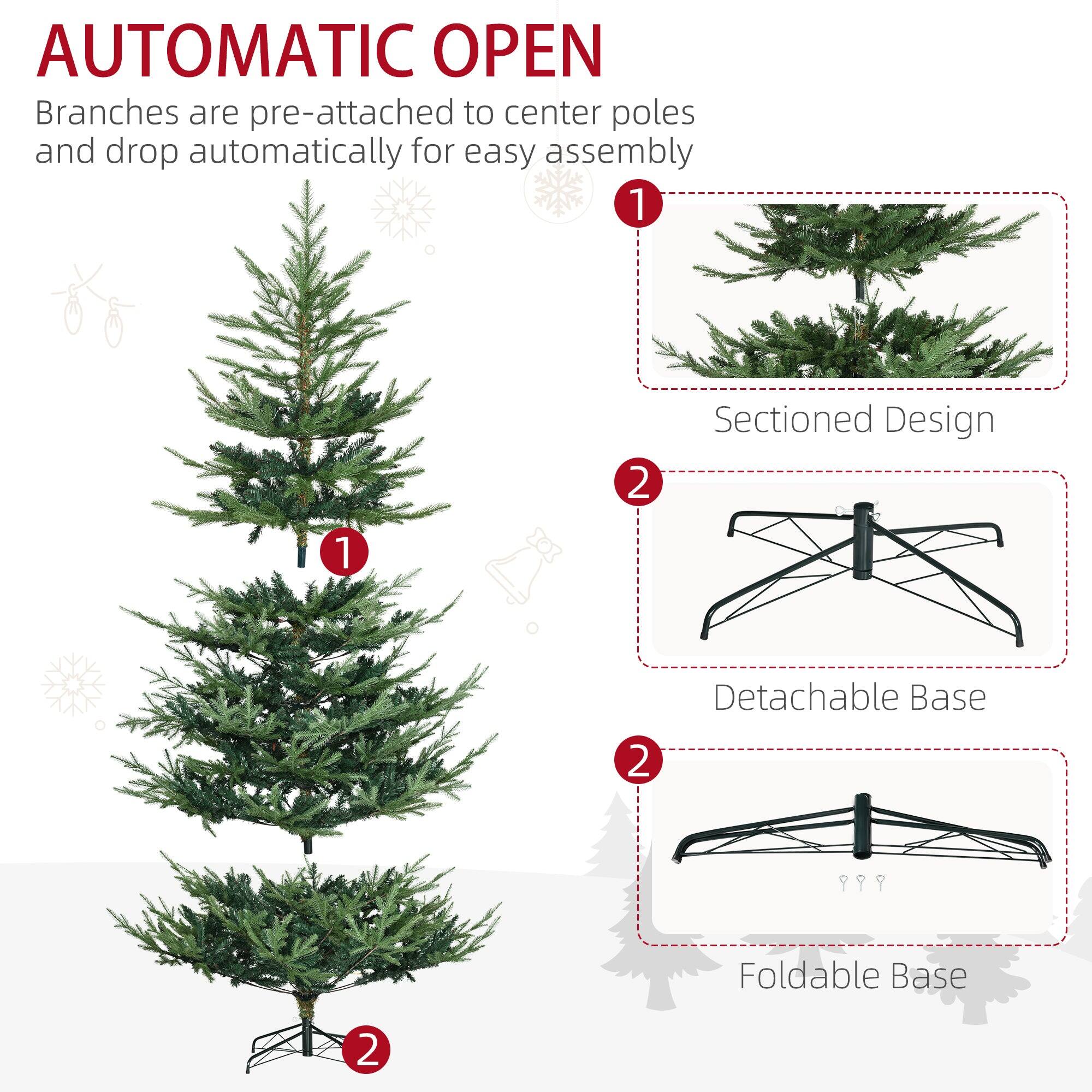 AUTOMATIC OPEN
Branches are pre-attached to center poles and drop automatically for easy assembly

1

2

1

Sectioned Design

2

Detachable Base

2

Foldable Base