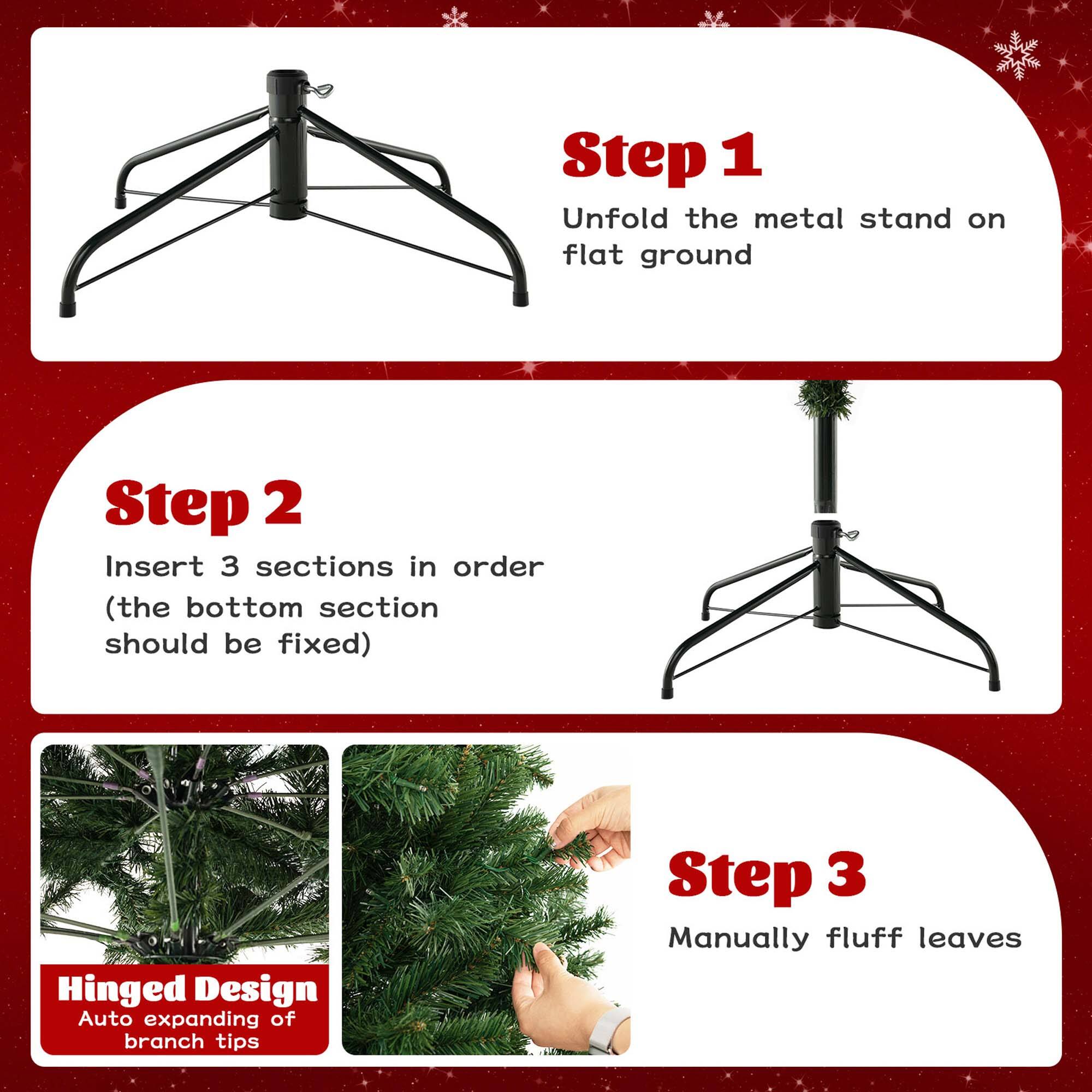 Step 1

Unfold the metal stand on flat ground

Step 2

Insert 3 sections in order (the bottom section should be fixed)

Hinged Design
Auto expanding of branch tips

Step 3

Manually fluff leaves