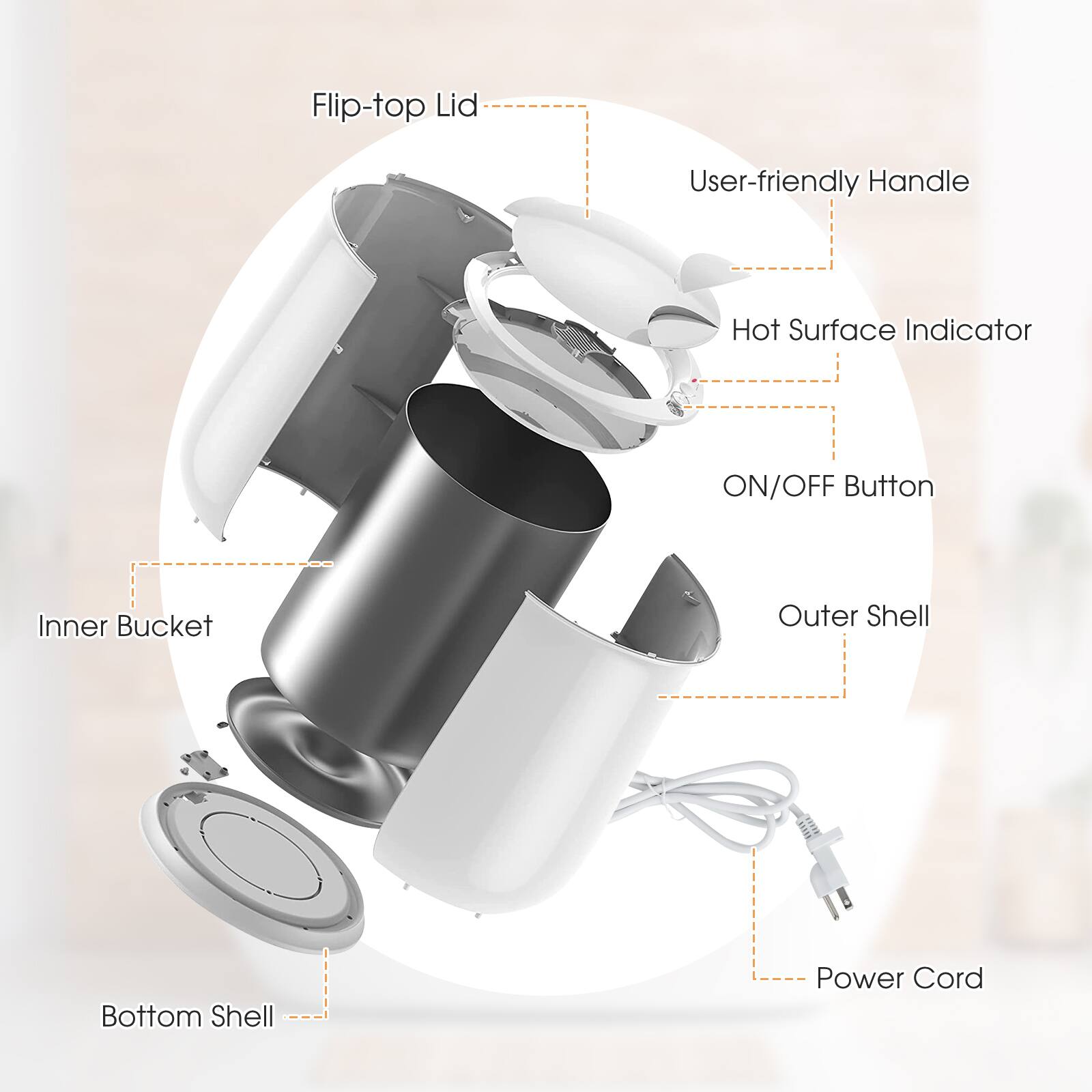 Flip-top Lid

User-friendly Handle

Hot Surface Indicator

ON/OFF Button

Inner Bucket

Outer Shell

Power Cord

Bottom Shell