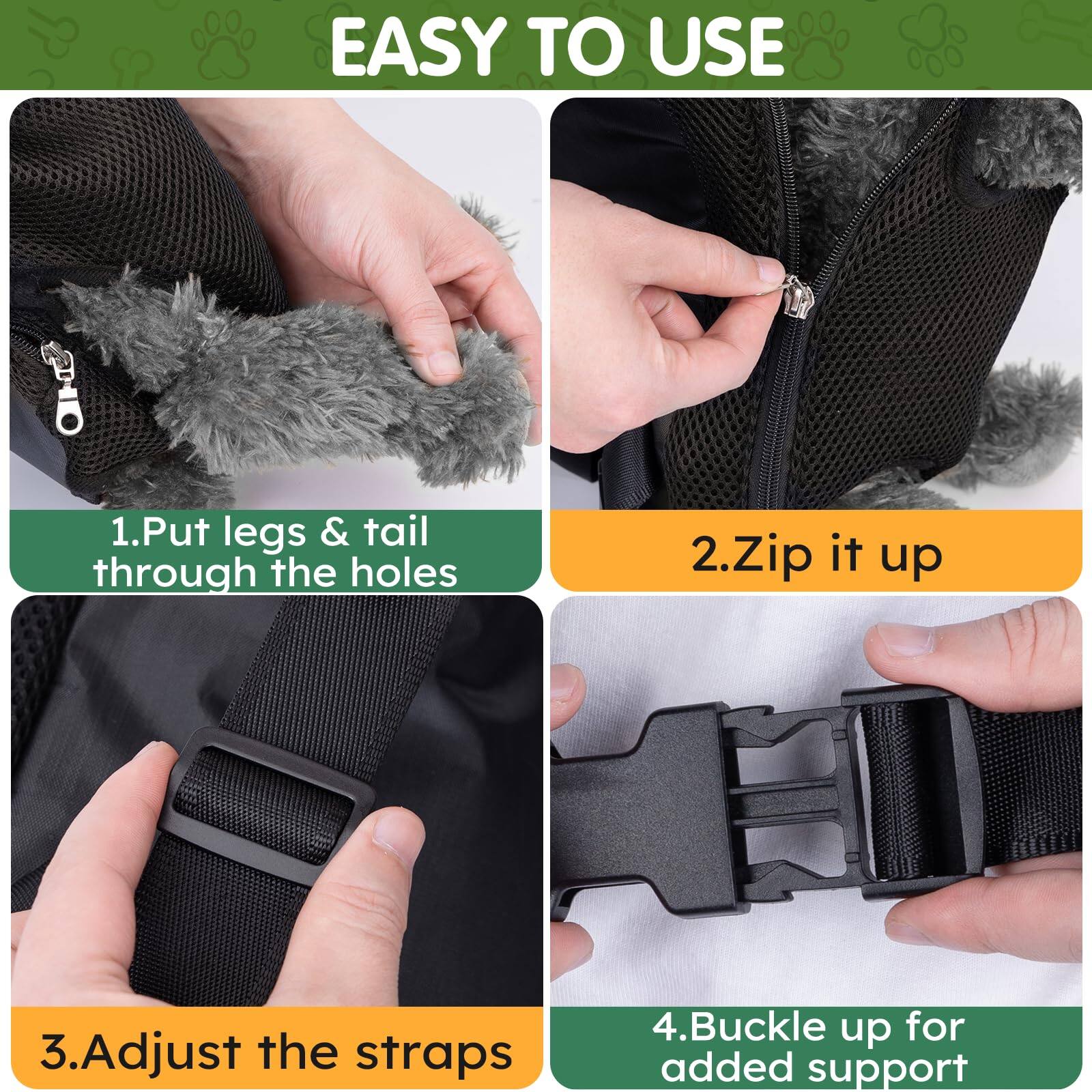 EASY TO USE

1.Put legs & tail through the holes

2.Zip it up

3.Adjust the straps

4.Buckle up for added support