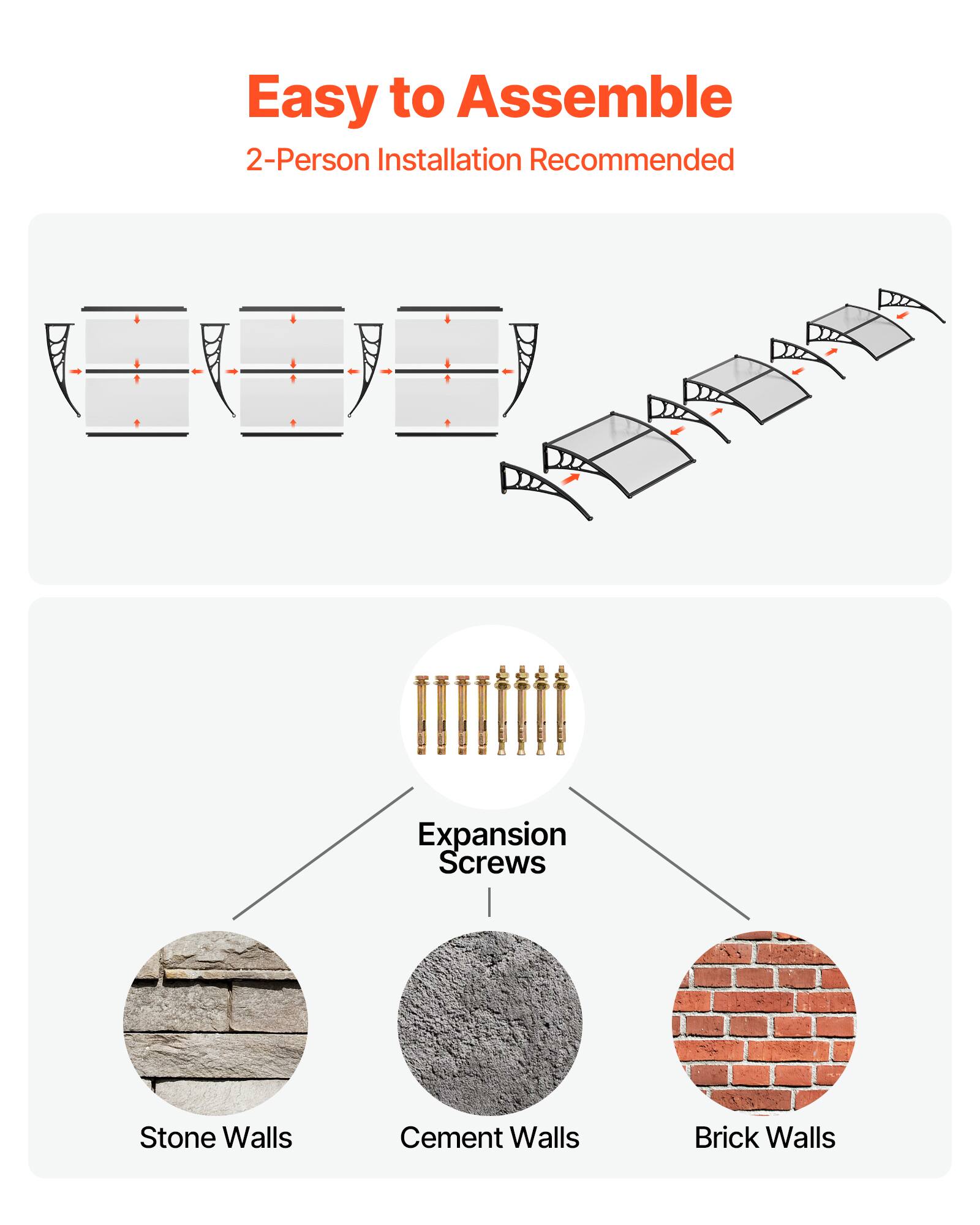 Easy to Assemble

2-Person Installation Recommended

Expansion Screws

Stone Walls

Cement Walls

Brick Walls