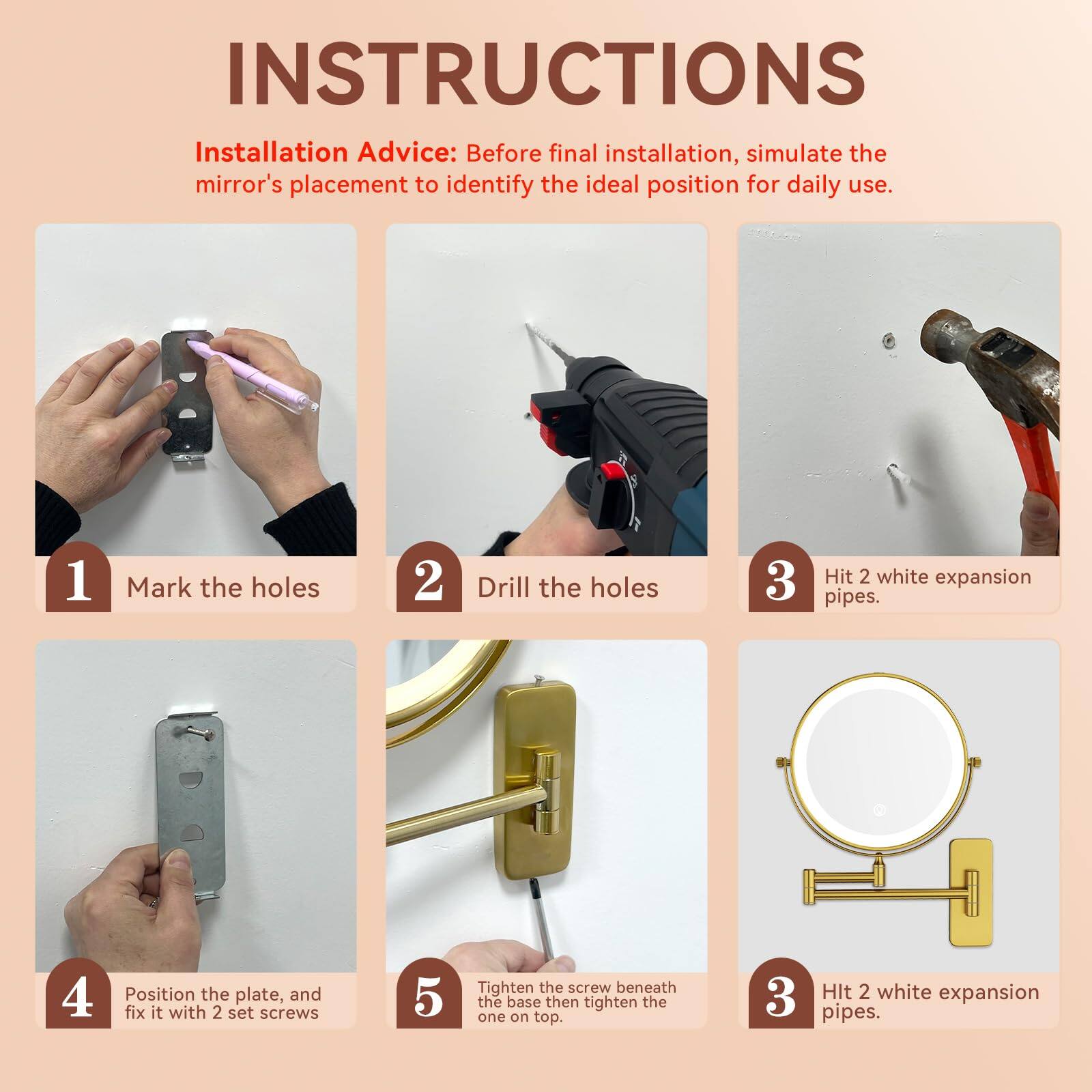 INSTRUCTIONS

Installation Advice: Before final installation, simulate the mirror's placement to identify the ideal position for daily use.

1 Mark the holes

2 Drill the holes

3 Hit 2 white expansion pipes.

4 Position the plate, and fix it with 2 set screws

5 Tighten the screw beneath the base then tighten the one on top.

3 HIt 2 white expansion pipes.