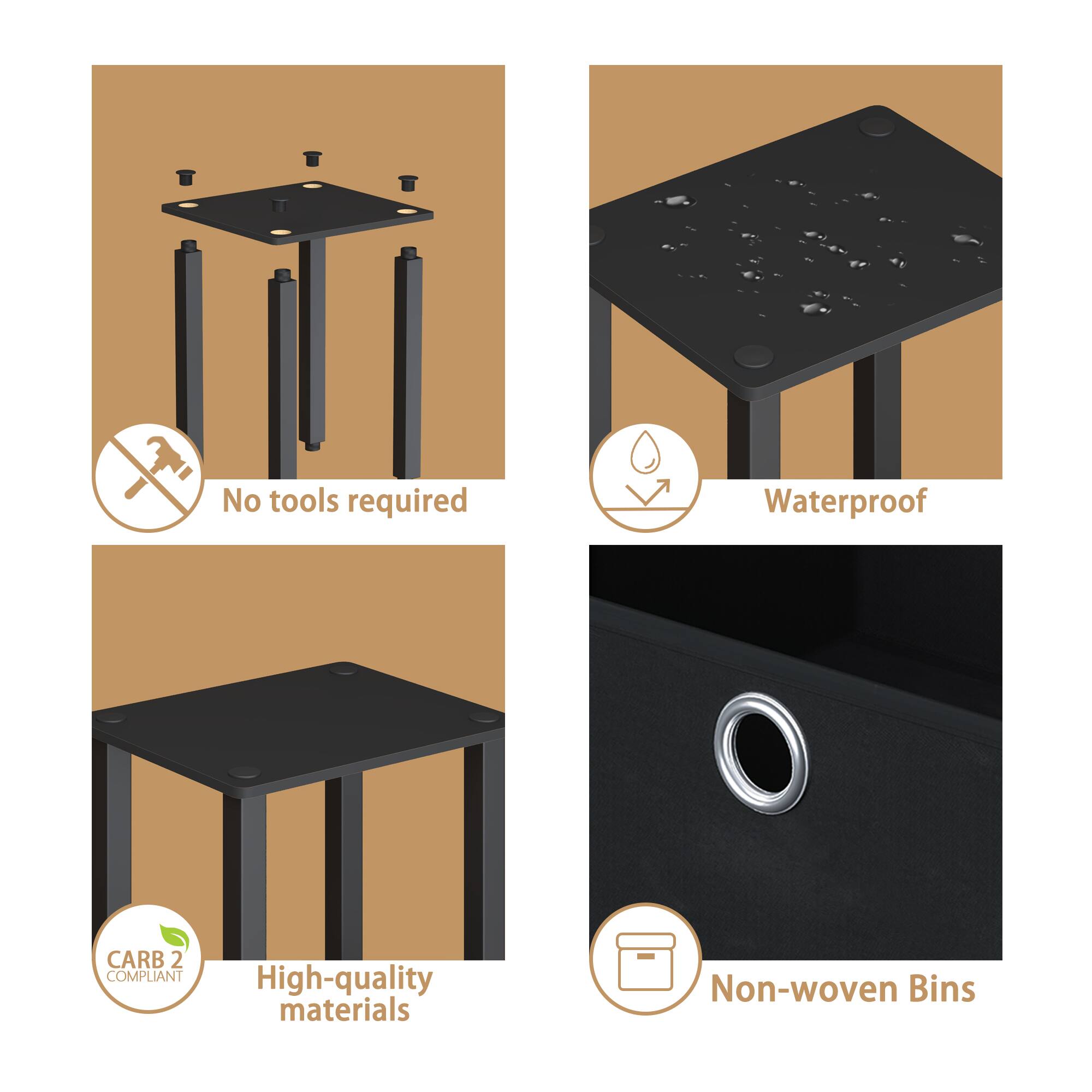 No tools required

Waterproof

CARB 2 COMPLIANT

High-quality materials

Non-woven Bins