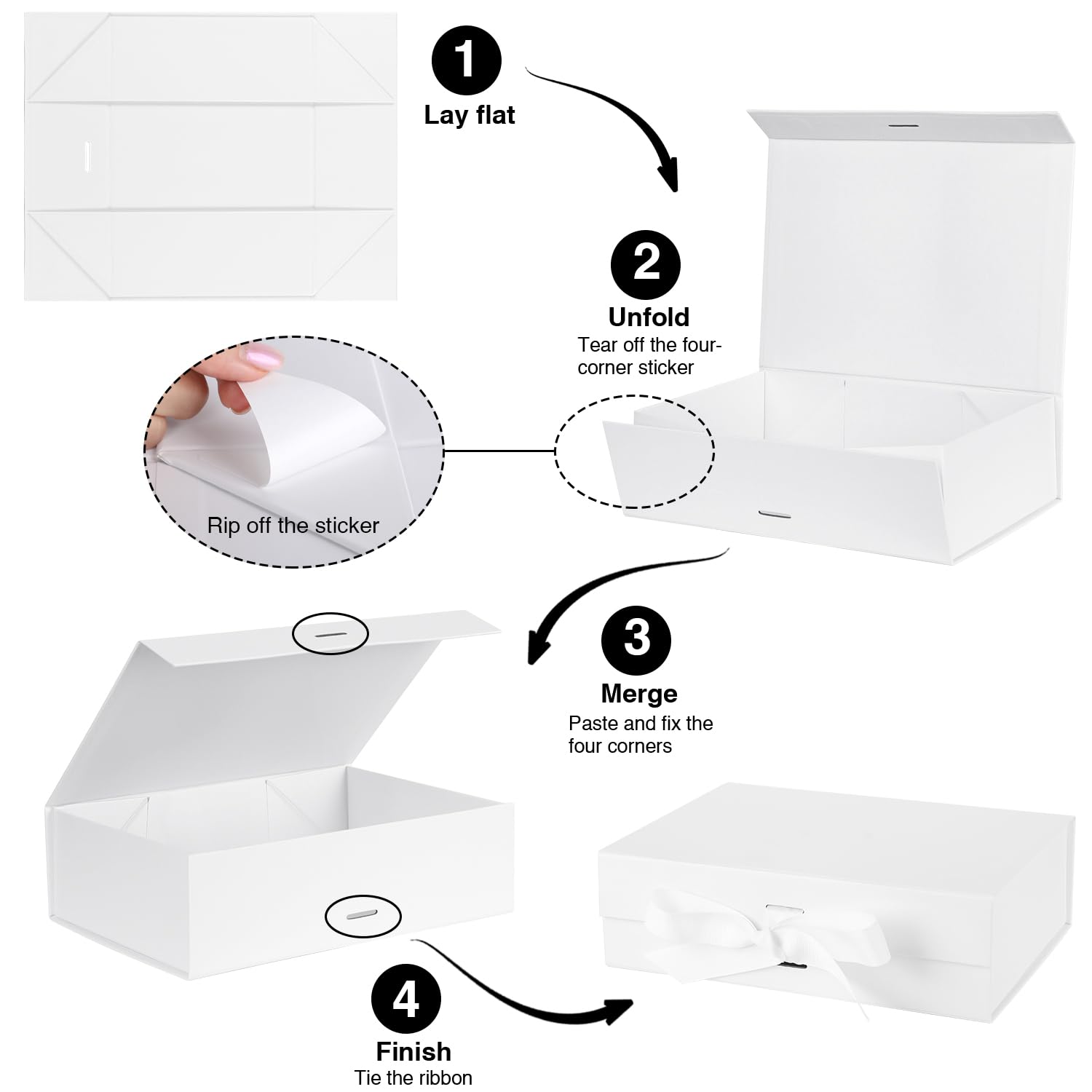 1
Lay flat

2
Unfold
Tear off the four-corner sticker

Rip off the sticker

3
Merge
Paste and fix the four corners

4
Finish
Tie the ribbon