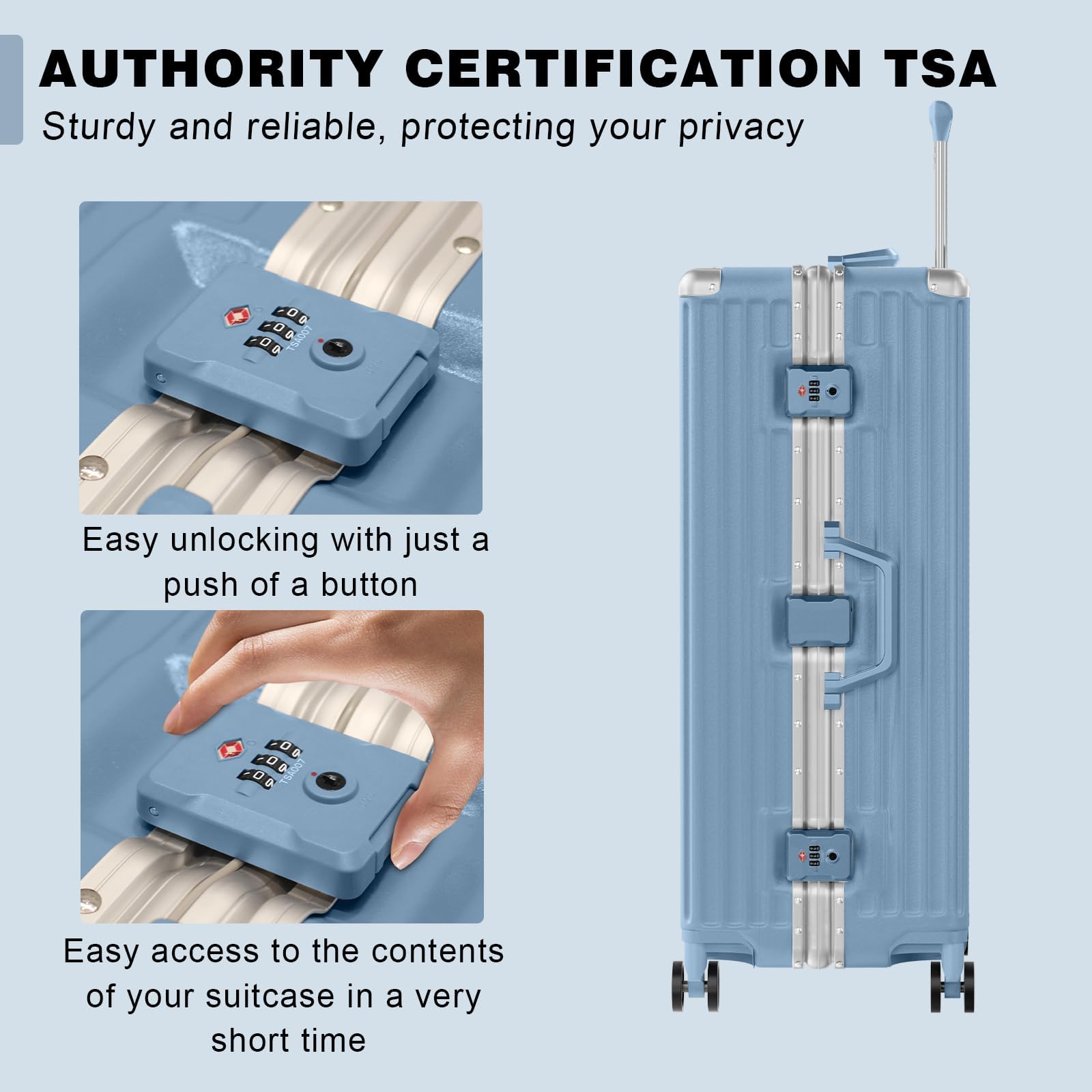 AUTHORITY CERTIFICATION TSA
Sturdy and reliable, protecting your privacy

TSA007

Easy unlocking with just a push of a button

TSA007

Easy access to the contents of your suitcase in a very short time