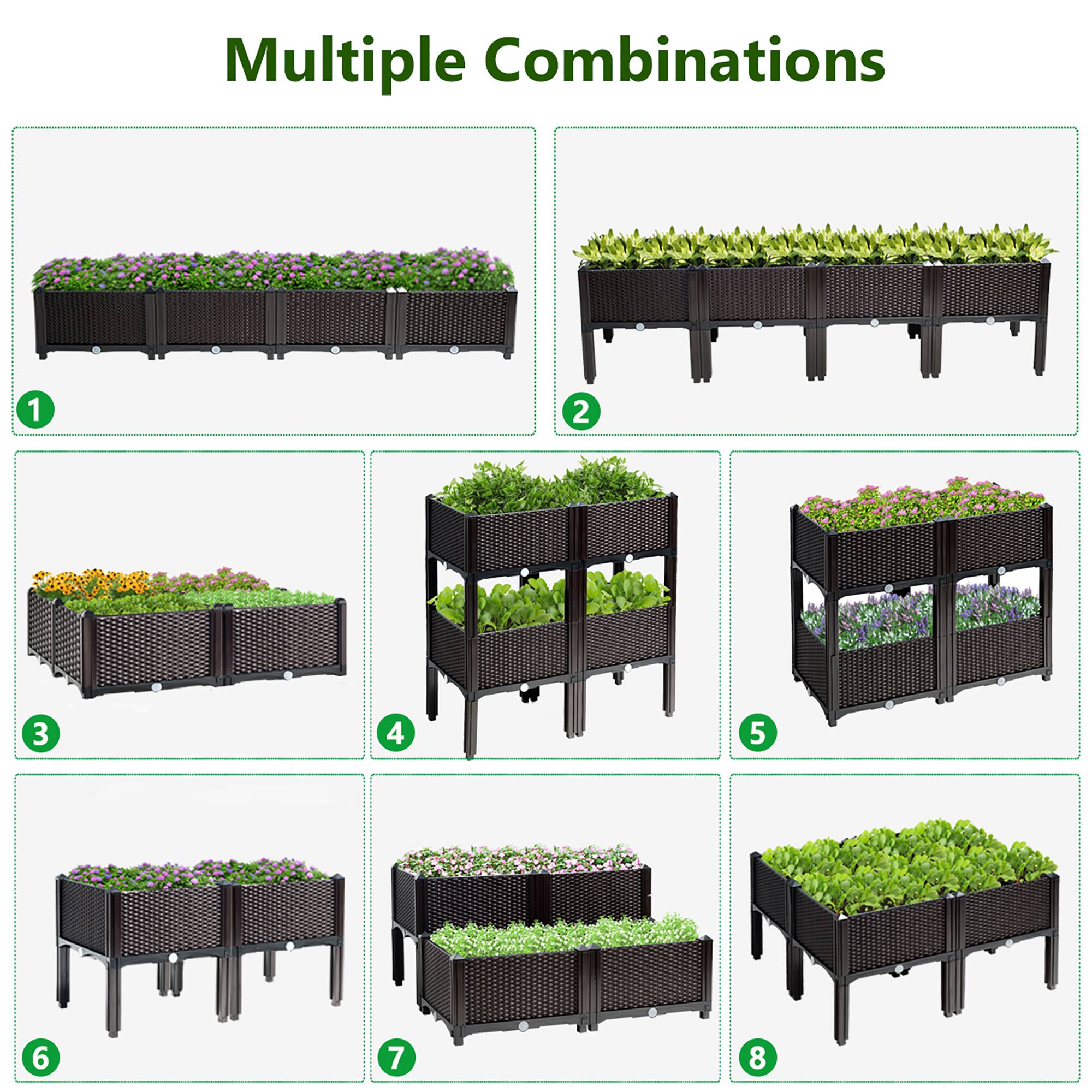 Multiple Combinations

1

2

3

4

5

6

7

8