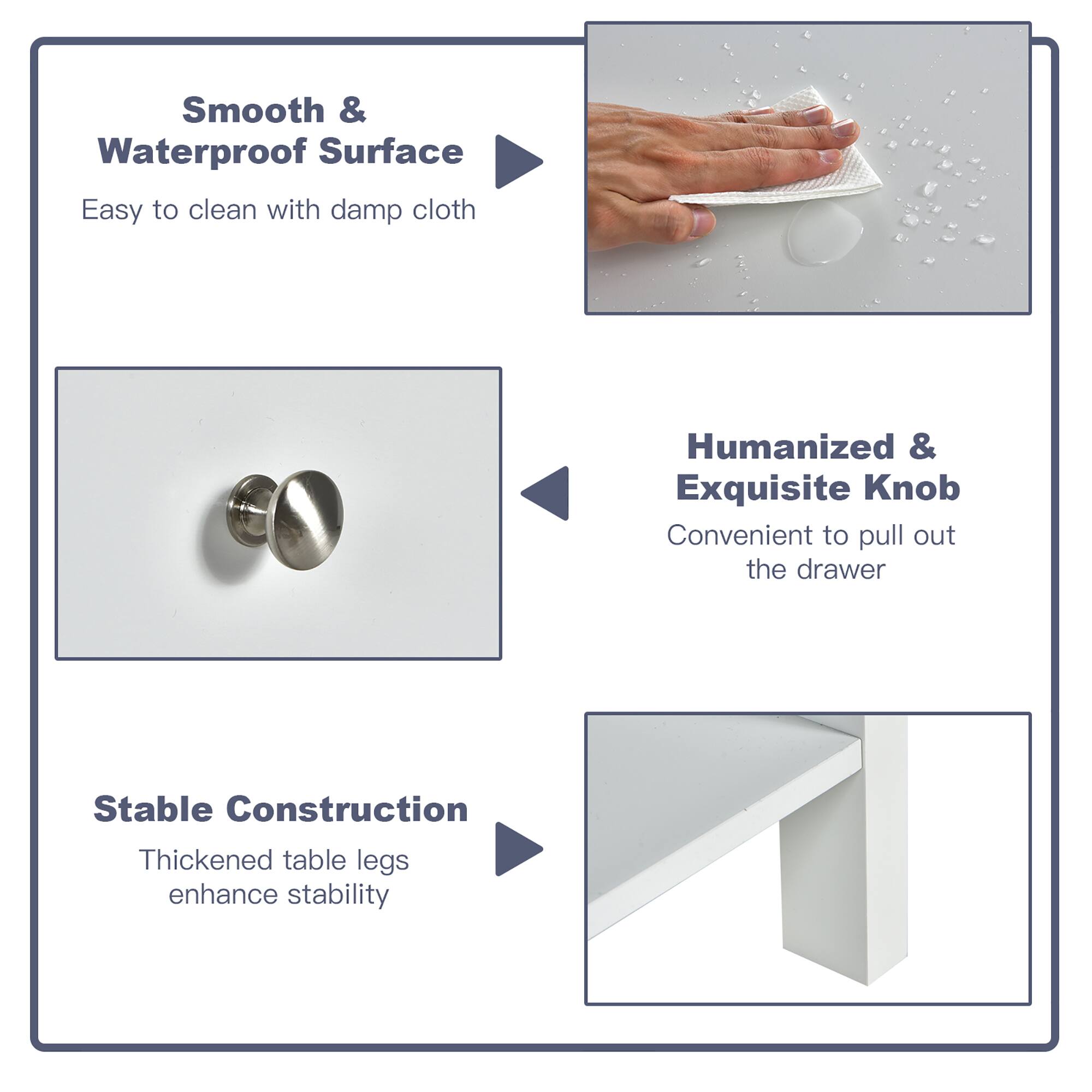 Smooth &
Waterproof Surface

Easy to clean with damp cloth

Humanized &
Exquisite Knob

Convenient to pull out the drawer

Stable Construction

Thickened table legs enhance stability