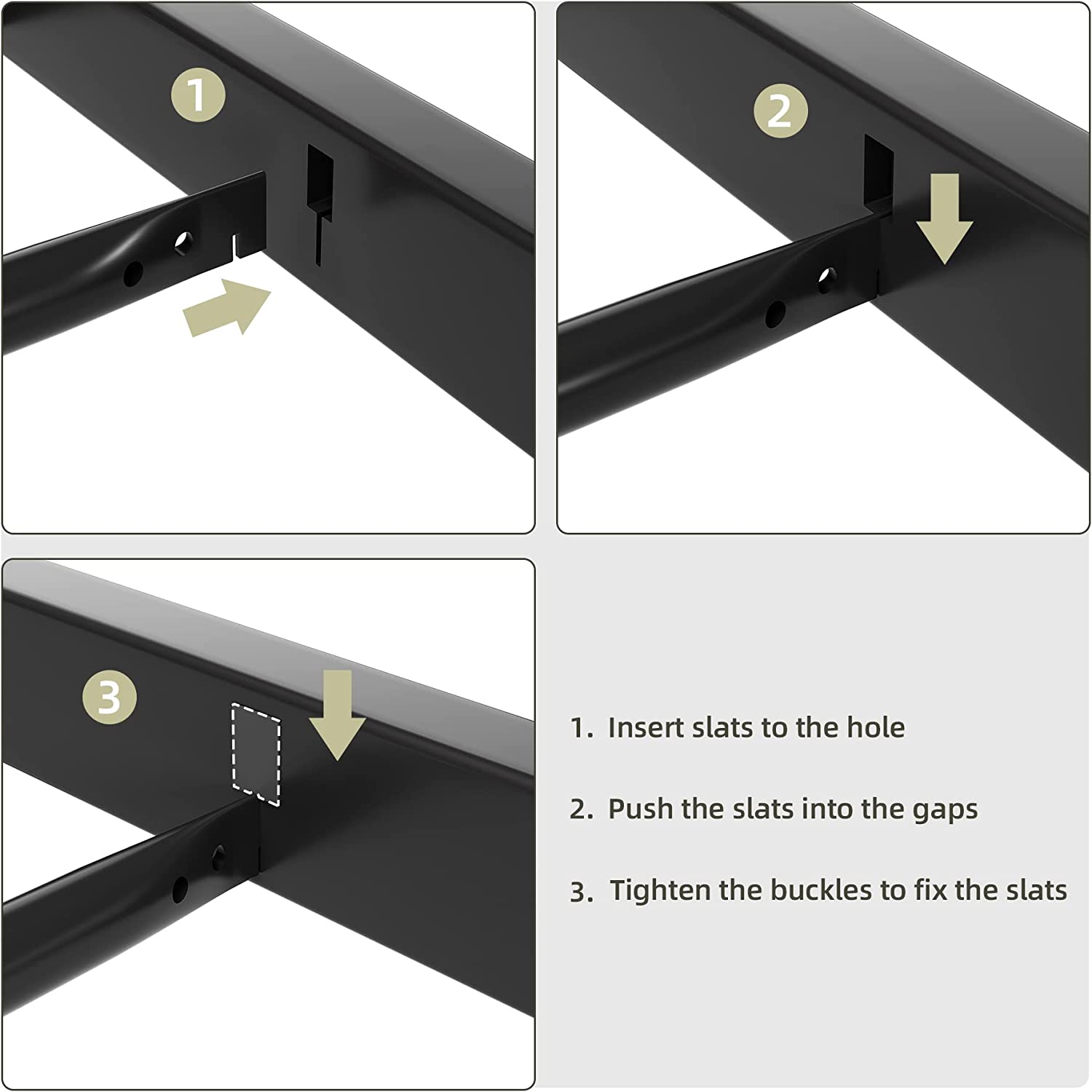 1

2

3

1. Insert slats to the hole

2. Push the slats into the gaps

3. Tighten the buckles to fix the slats