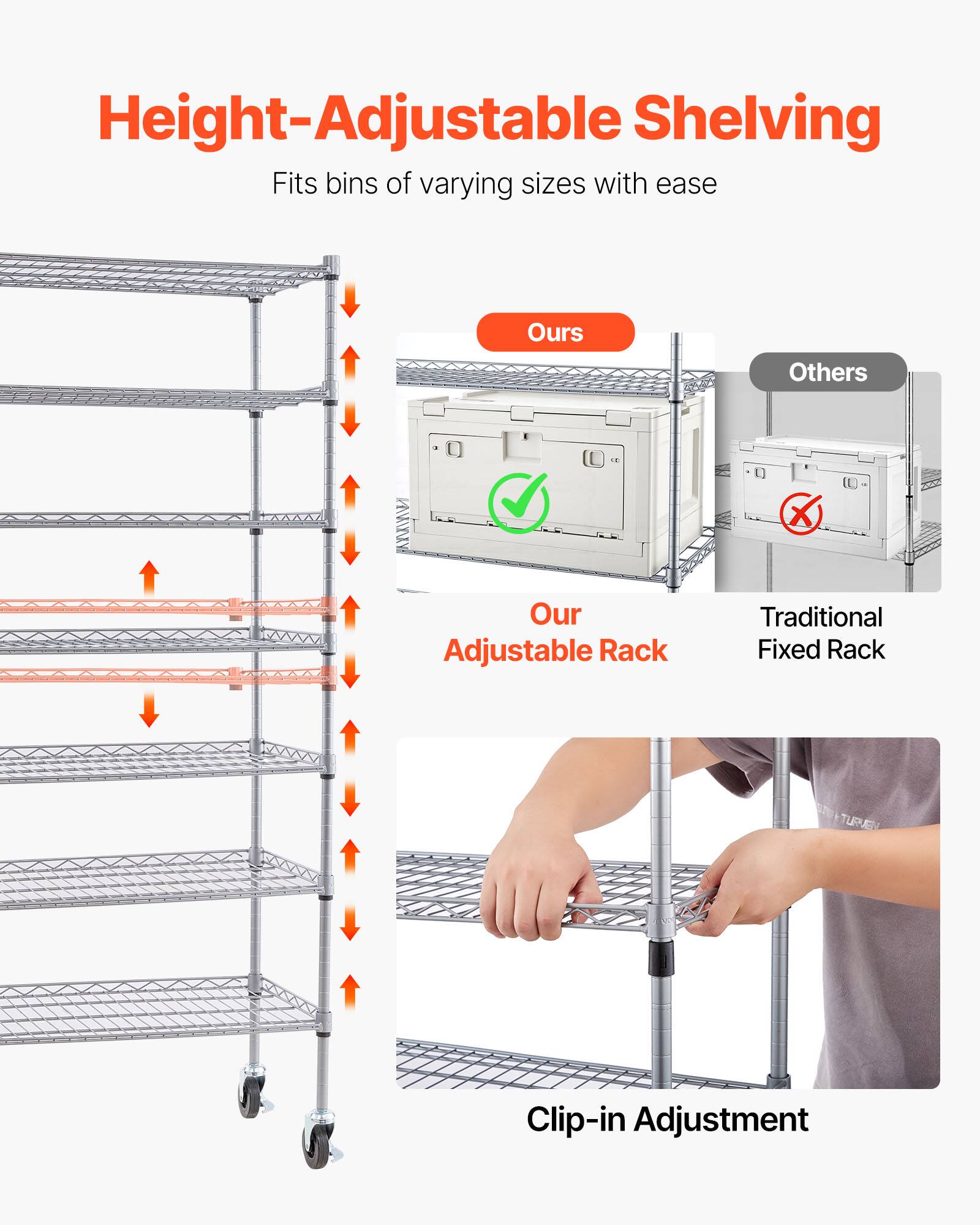 Height-Adjustable Shelving

Fits bins of varying sizes with ease

Ours

Others

Our Adjustable Rack

Traditional Fixed Rack

Clip-in Adjustment