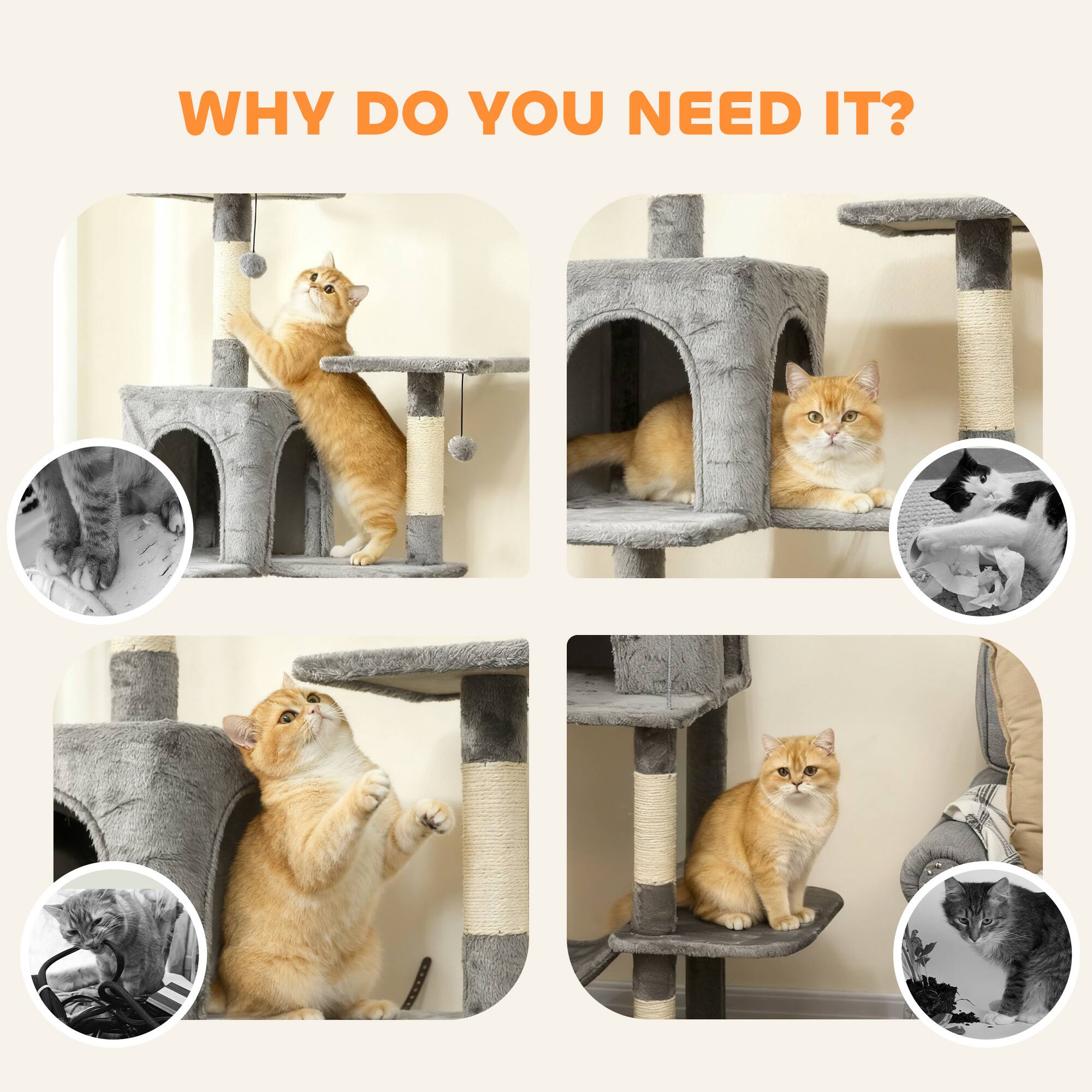 WHY DO YOU NEED IT?