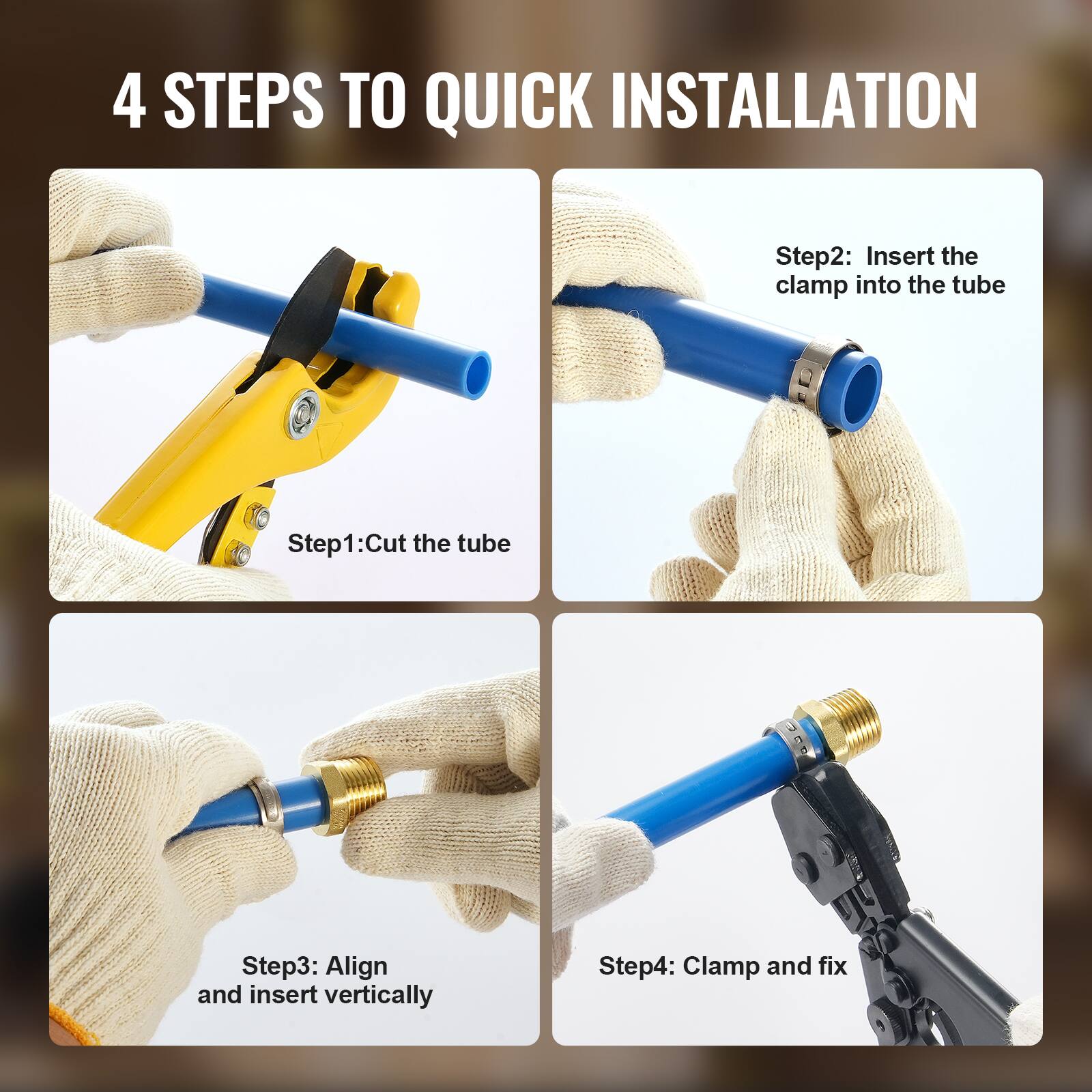 4 STEPS TO QUICK INSTALLATION

Step1:Cut the tube

Step2: Insert the clamp into the tube

Step3: Align and insert vertically

Step4: Clamp and fix