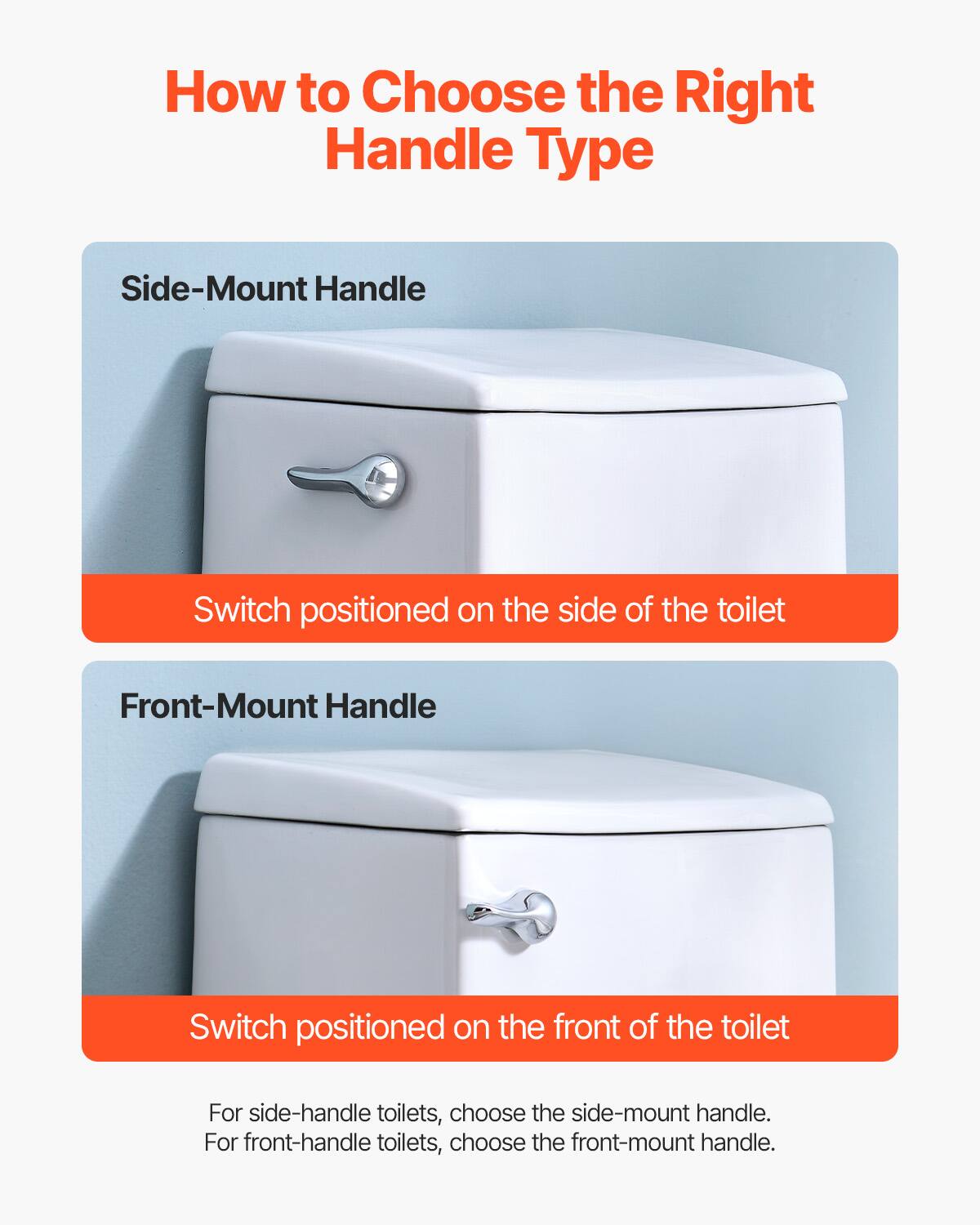 How to Choose the Right Handle Type

Side-Mount Handle

Switch positioned on the side of the toilet

Front-Mount Handle

Switch positioned on the front of the toilet

For side-handle toilets, choose the side-mount handle.
For front-handle toilets, choose the front-mount handle.