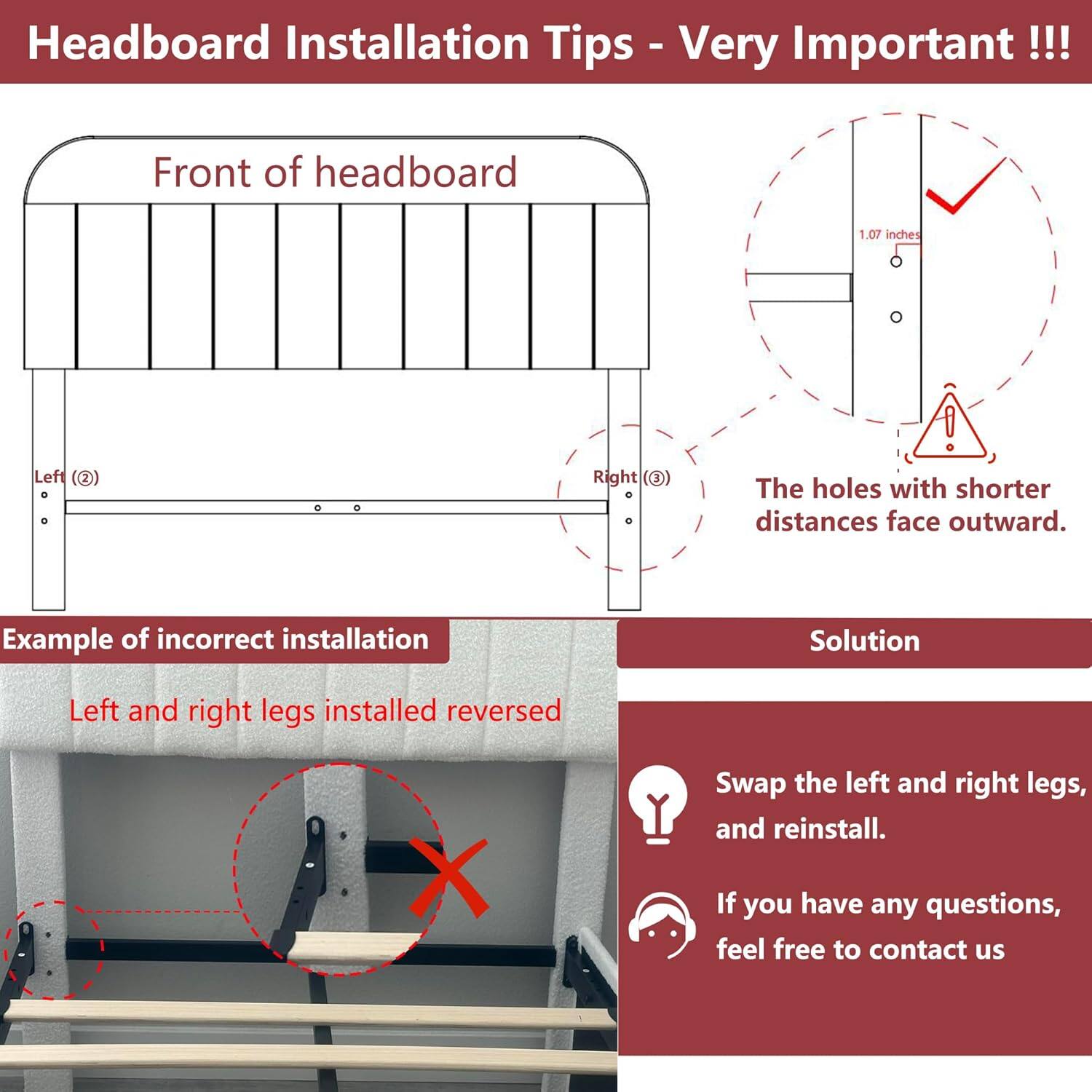 Headboard Installation Tips - Very Important !!!

Front of headboard

1.07 inches

Left (②)

Right (③)

The holes with shorter distances face outward.

Example of incorrect installation

Left and right legs installed reversed

Solution

Swap the left and right legs, and reinstall.

If you have any questions, feel free to contact us