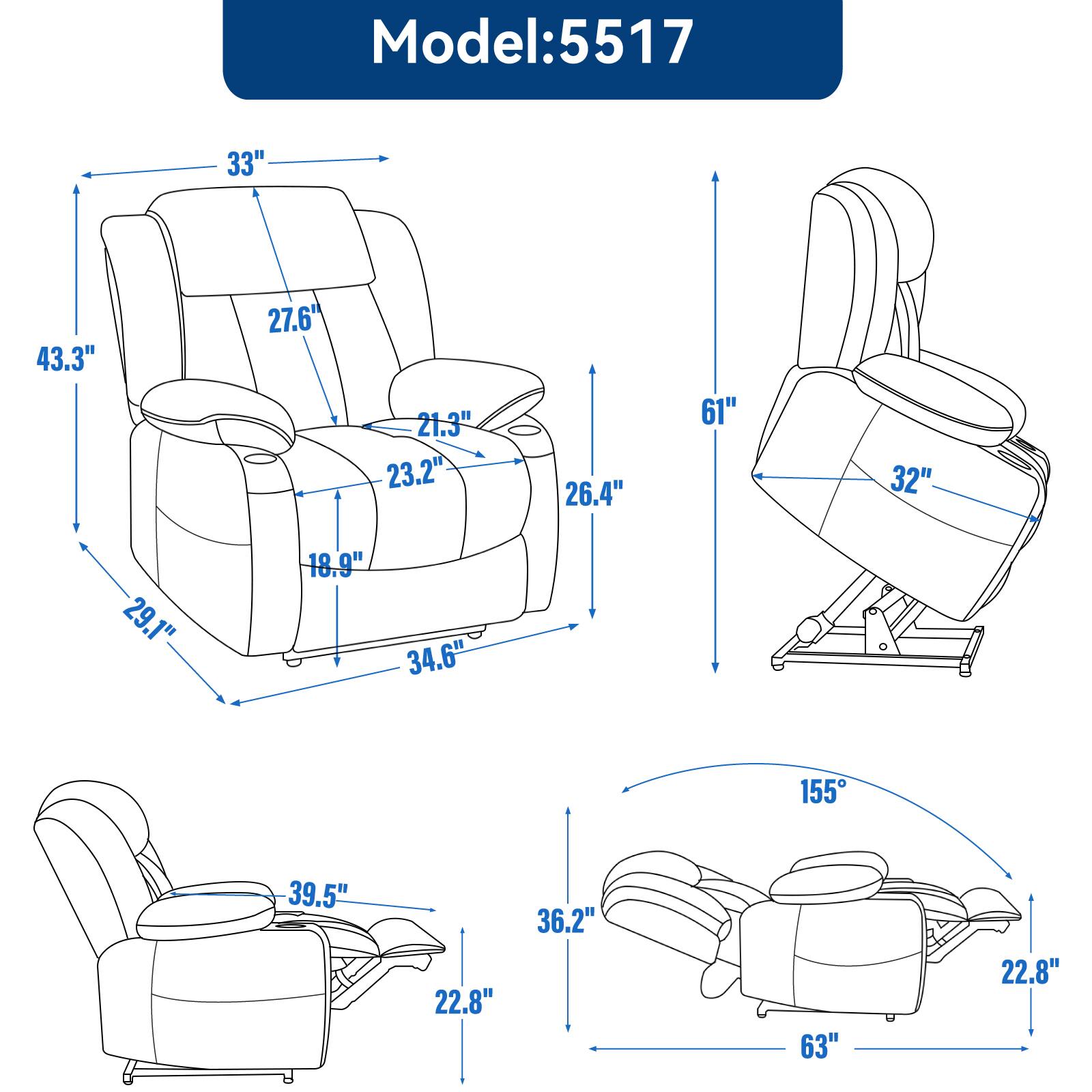 Model:5517

33"

43.3"

27.6"

21.3"

23.2"

26.4"

18.9"

29.1"

34.6"

61"

32"

39.5"

22.8"

155°

36.2"

22.8"

63"