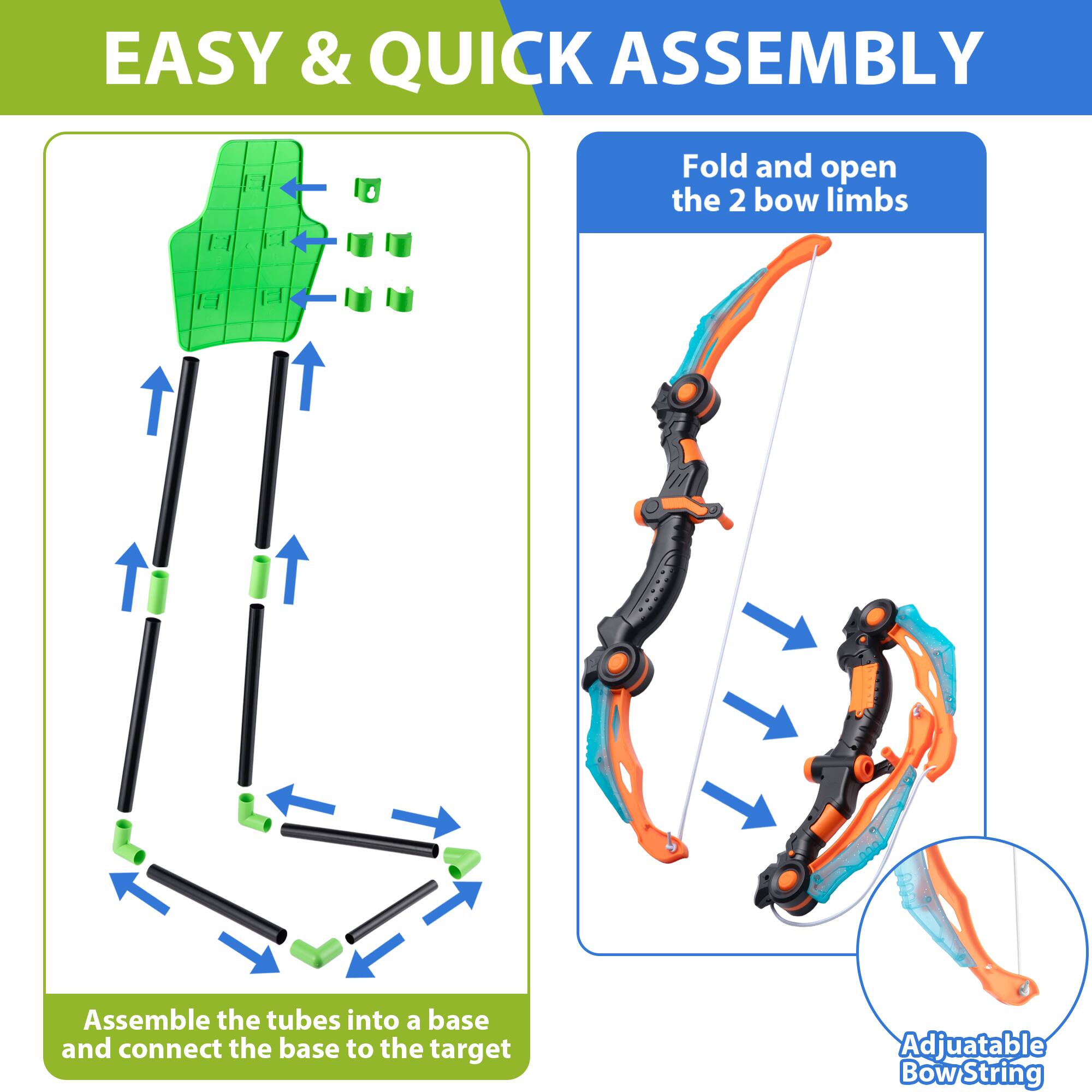 EASY & QUICK ASSEMBLY

Assemble the tubes into a base and connect the base to the target

Fold and open the 2 bow limbs

Adjuatable Bow String