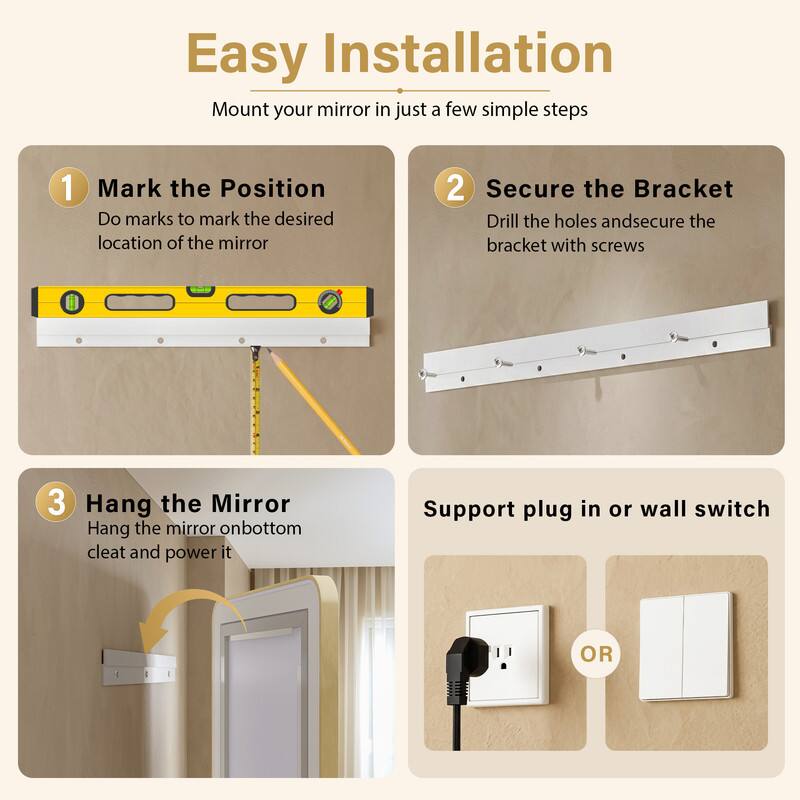 Easy Installation

Mount your mirror in just a few simple steps

1 Mark the Position
Do marks to mark the desired location of the mirror

2 Secure the Bracket
Drill the holes andsecure the bracket with screws

3 Hang the Mirror
Hang the mirror onbottom cleat and power it

Support plug in or wall switch

OR