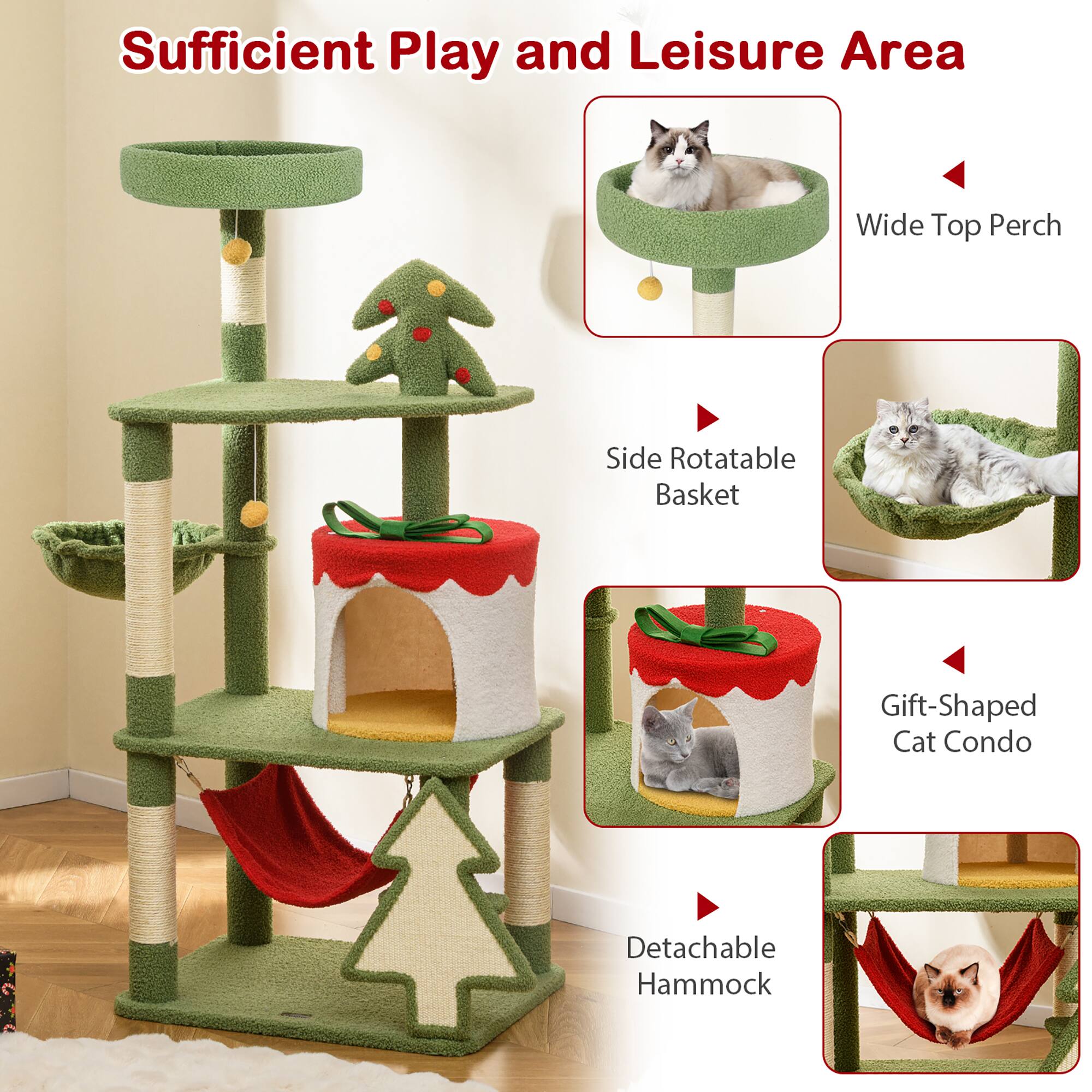 Sufficient Play and Leisure Area

Wide Top Perch

Side Rotatable Basket

Gift-Shaped Cat Condo

Detachable Hammock