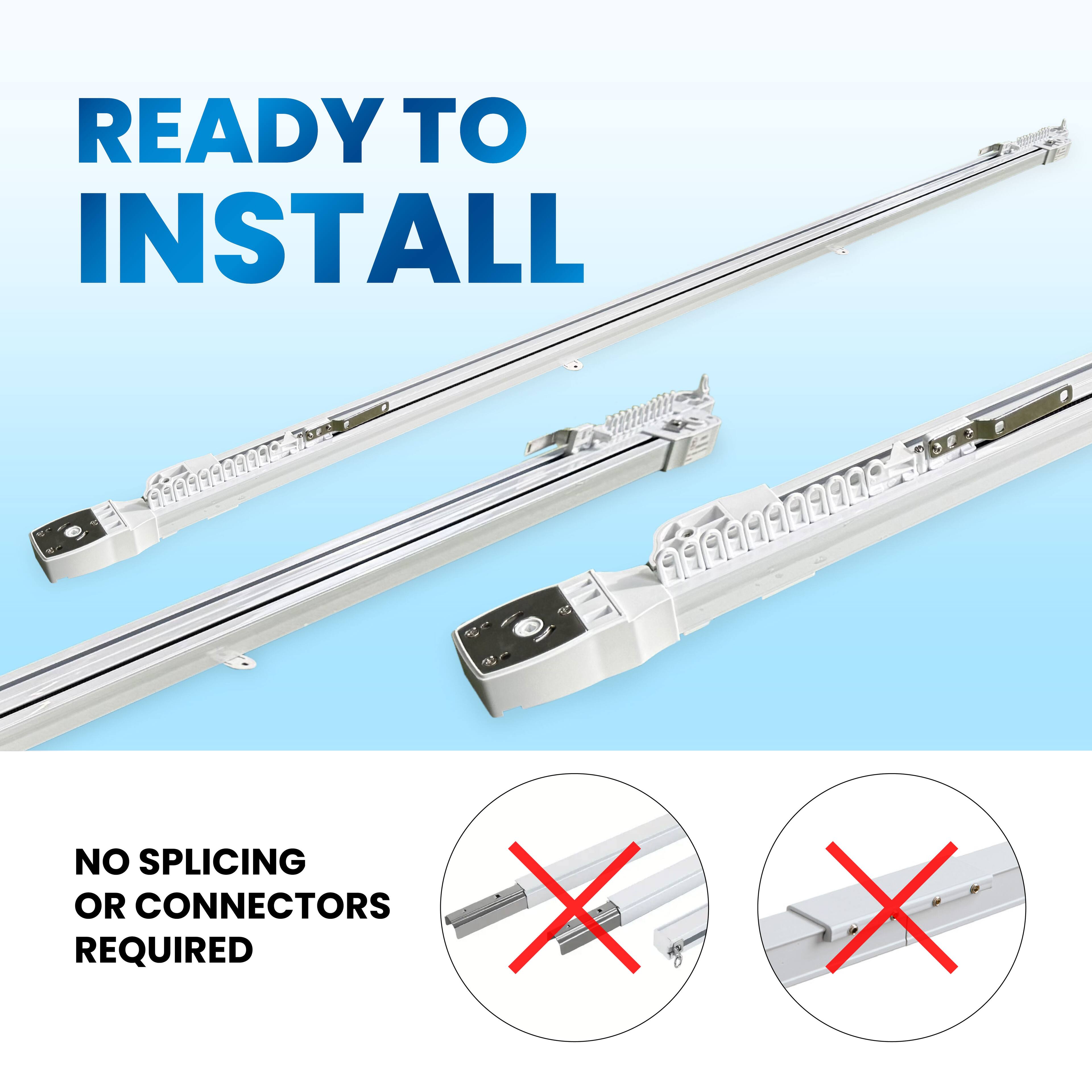 READY TO
INSTALL

NO SPLICING
OR CONNECTORS
REQUIRED