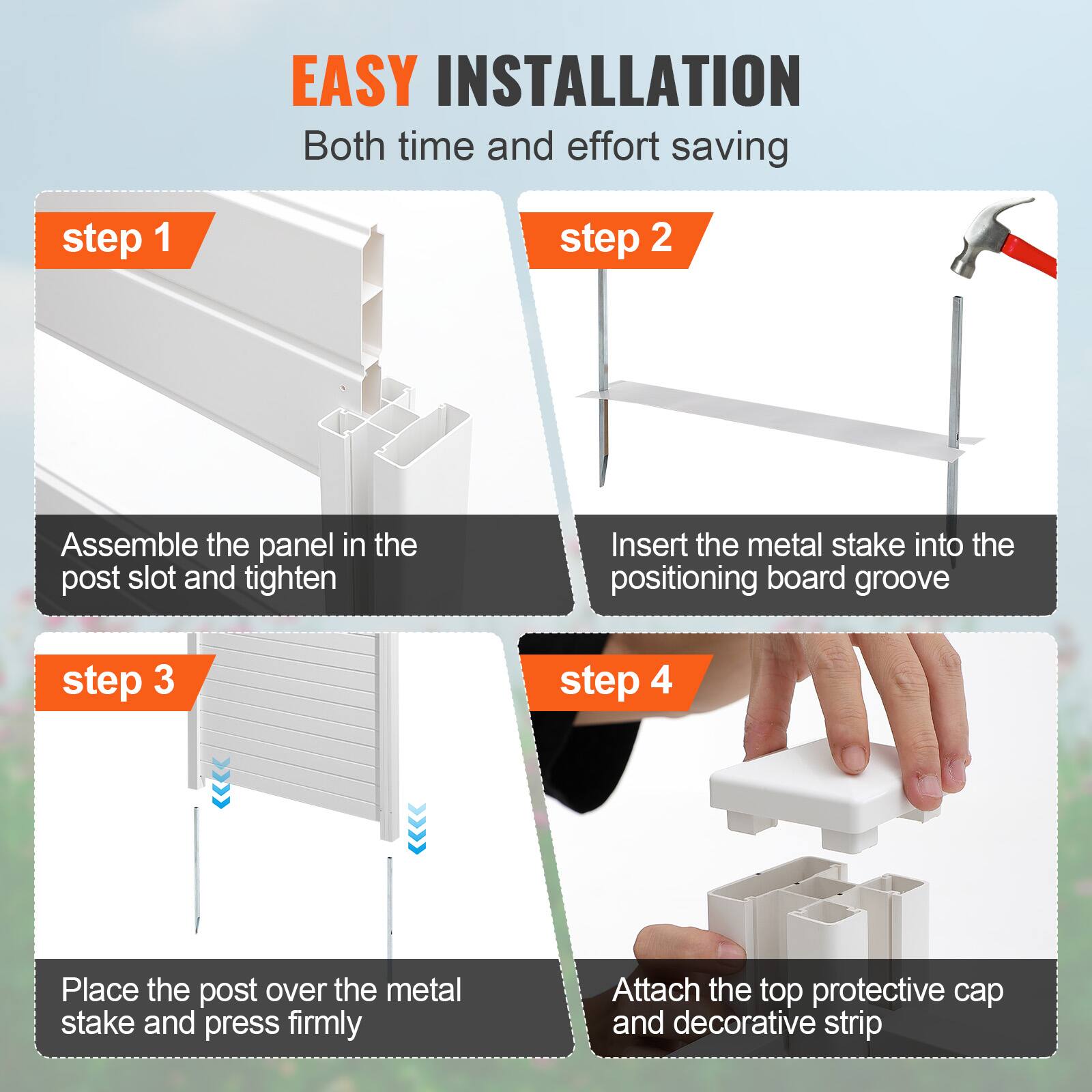 EASY INSTALLATION

Both time and effort saving

step 1

Assemble the panel in the post slot and tighten

step 2

Insert the metal stake into the positioning board groove

step 3

Place the post over the metal stake and press firmly

step 4

Attach the top protective cap and decorative strip