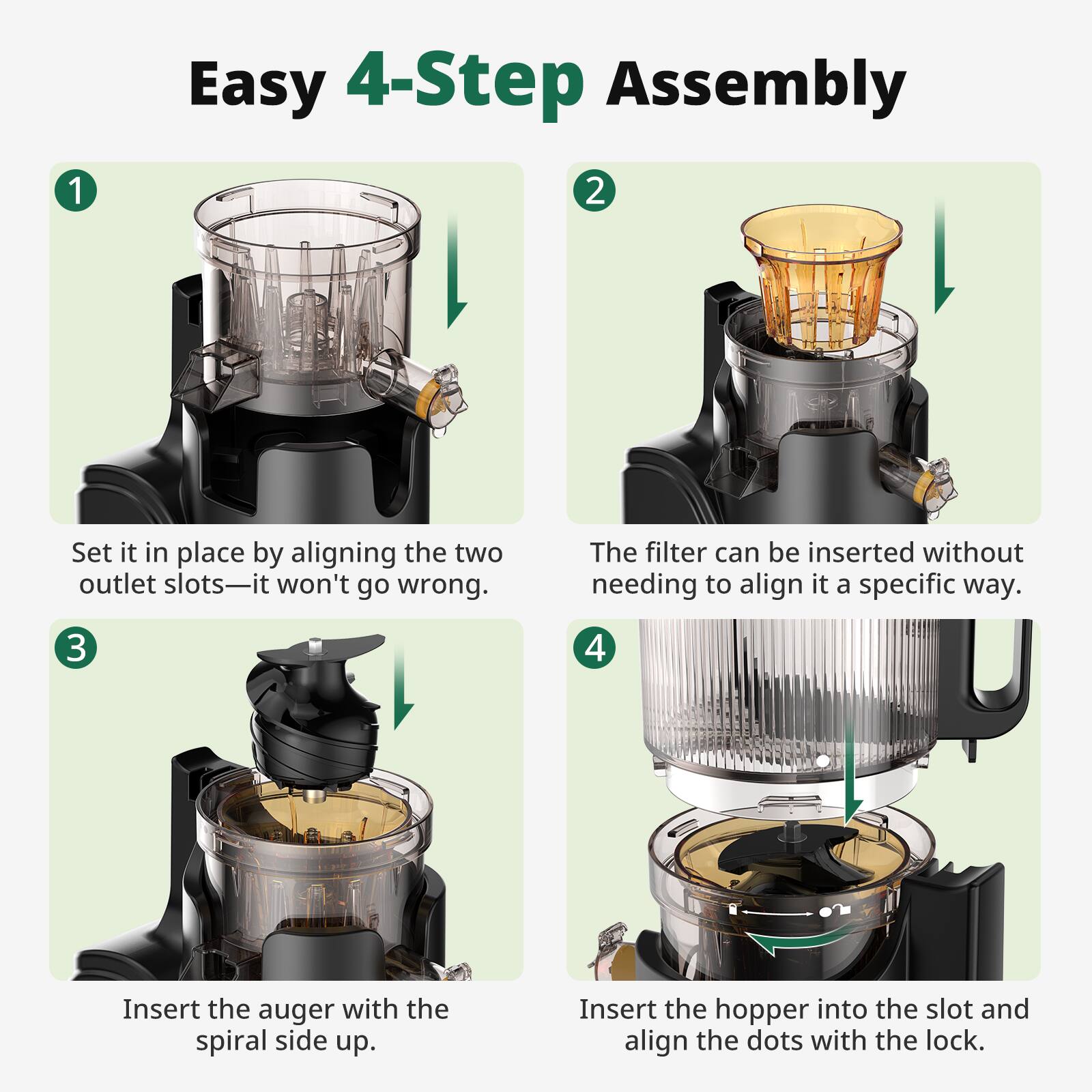 Easy 4-Step Assembly

1

Set it in place by aligning the two outlet slots—it won't go wrong.

2

The filter can be inserted without needing to align it a specific way.

3

Insert the auger with the spiral side up.

4

Insert the hopper into the slot and align the dots with the lock.