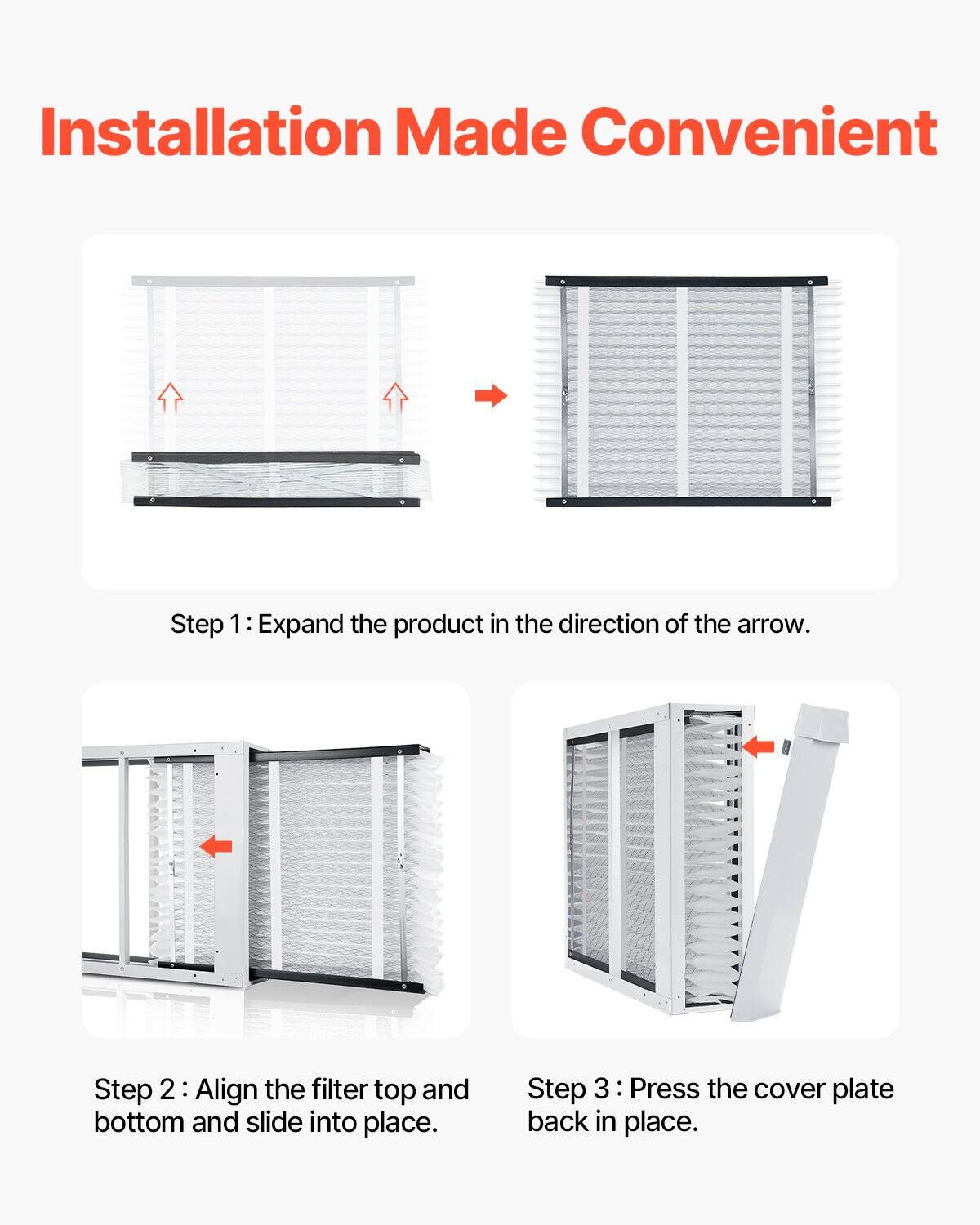 Installation Made Convenient

Step 1 : Expand the product in the direction of the arrow.

Step 2 : Align the filter top and bottom and slide into place.

Step 3 : Press the cover plate back in place.