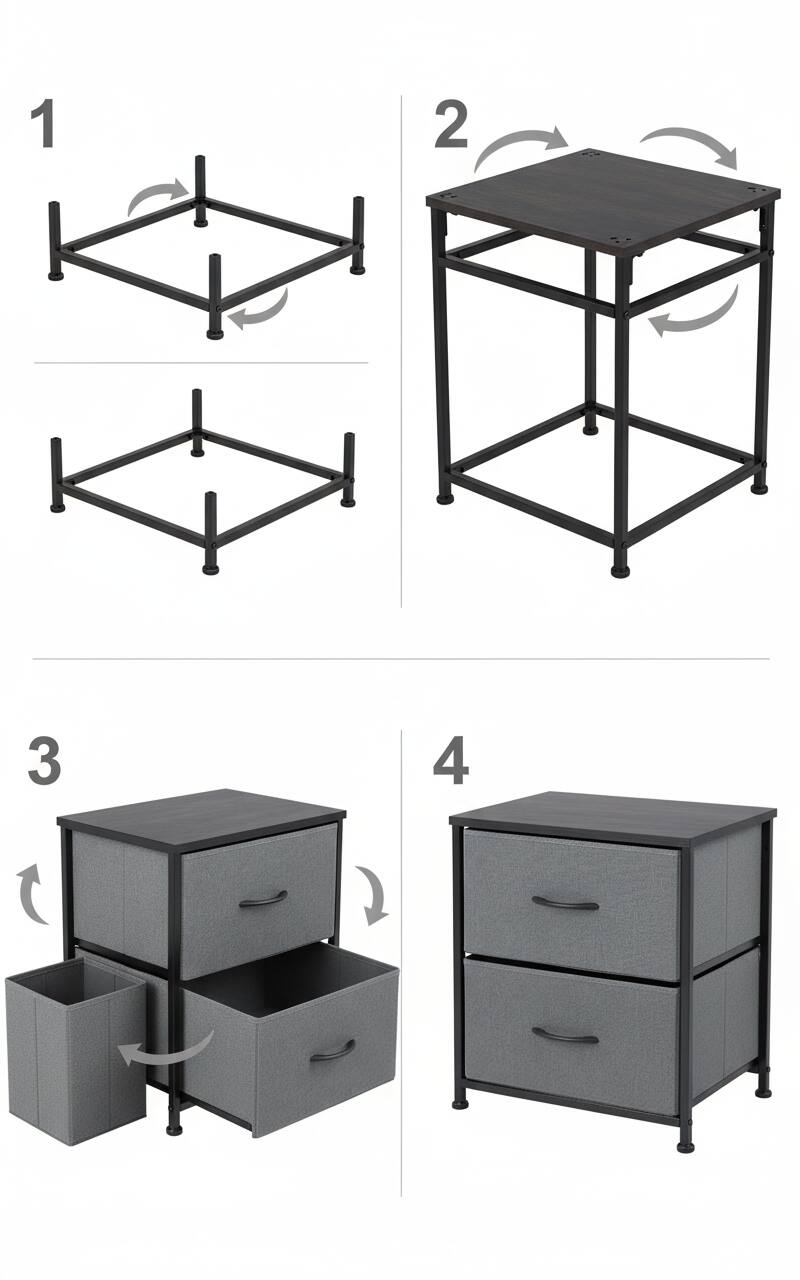 1

2

3

4