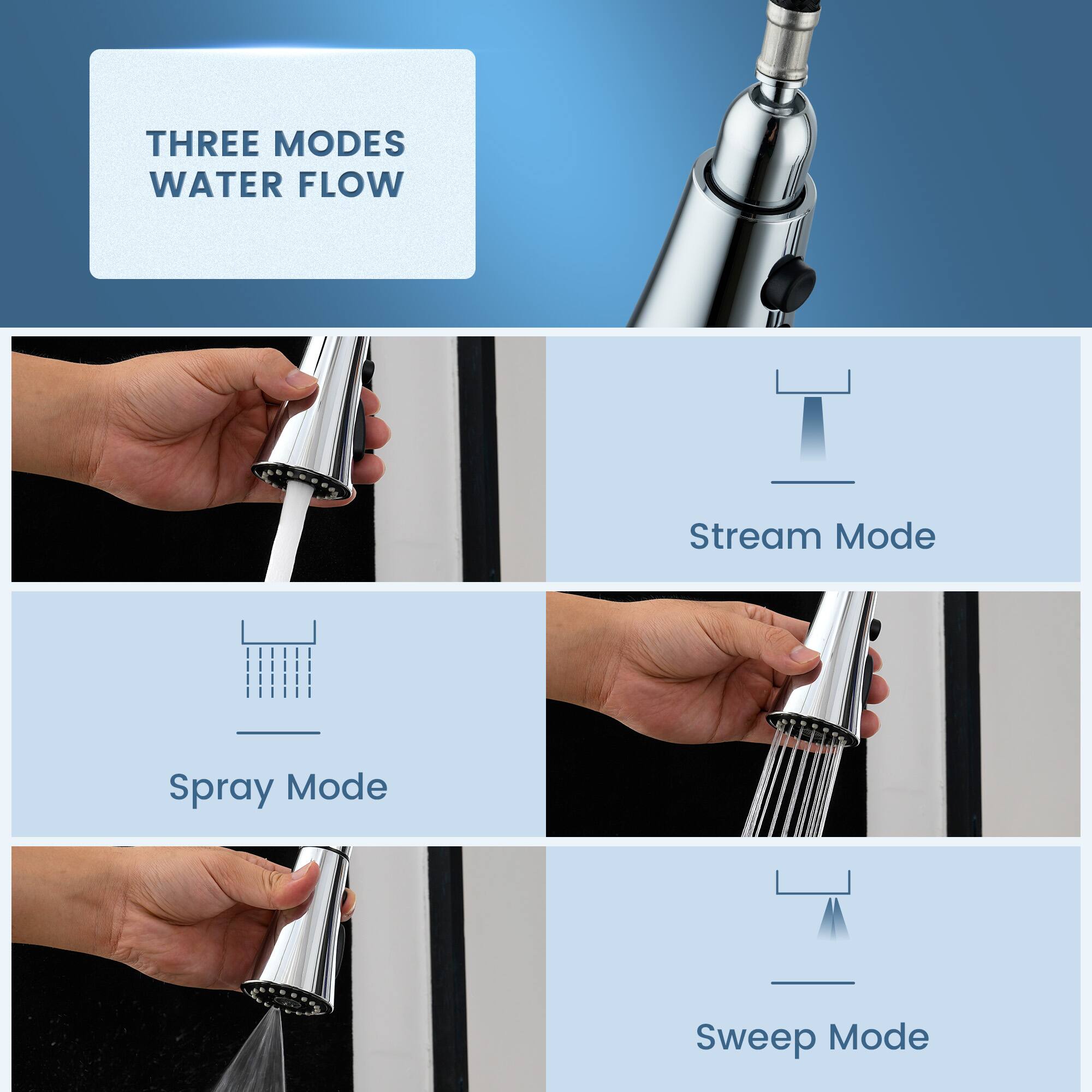 THREE MODES WATER FLOW

Stream Mode

Spray Mode

Sweep Mode