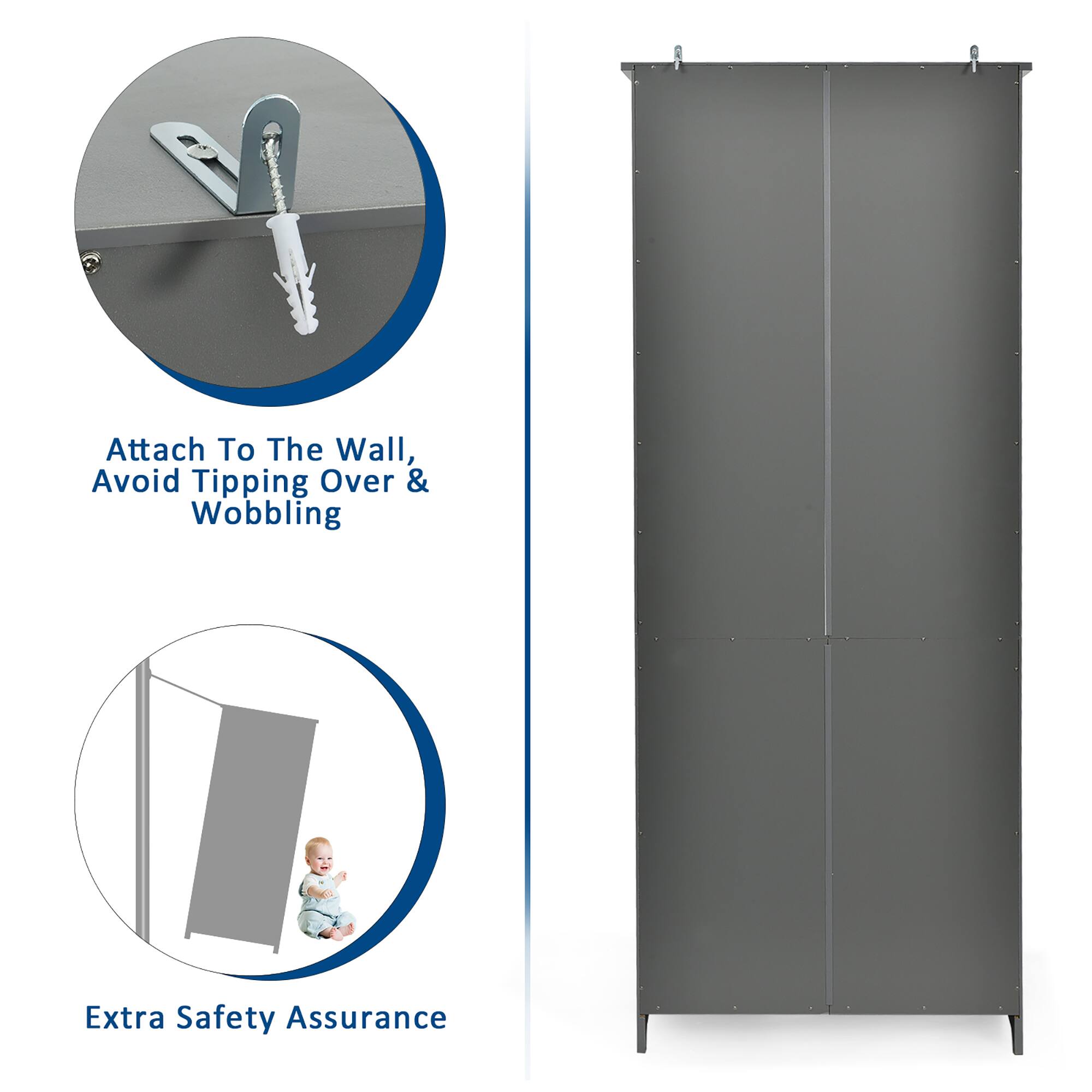 Attach To The Wall, Avoid Tipping Over & Wobbling

Extra Safety Assurance