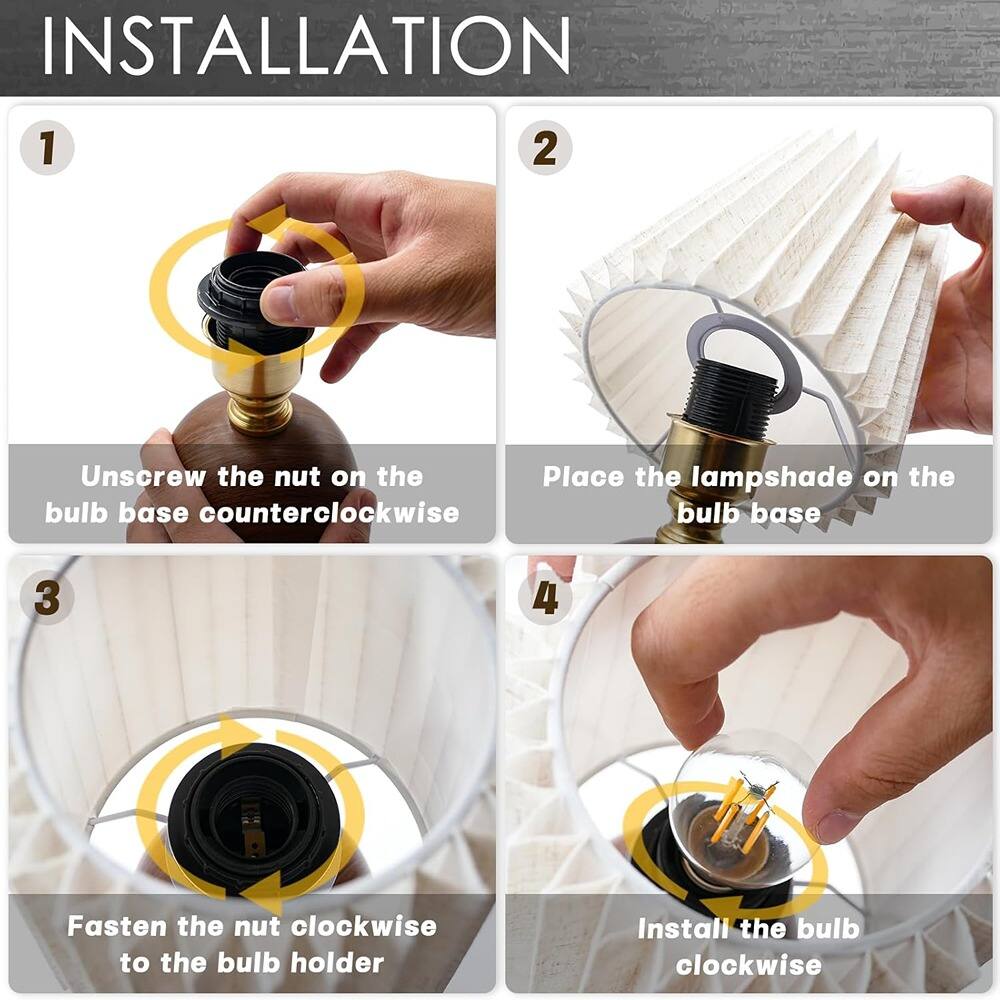 INSTALLATION

1

Unscrew the nut on the bulb base counterclockwise

2

Place the lampshade on the bulb base

3

Fasten the nut clockwise to the bulb holder

4

Install the bulb clockwise