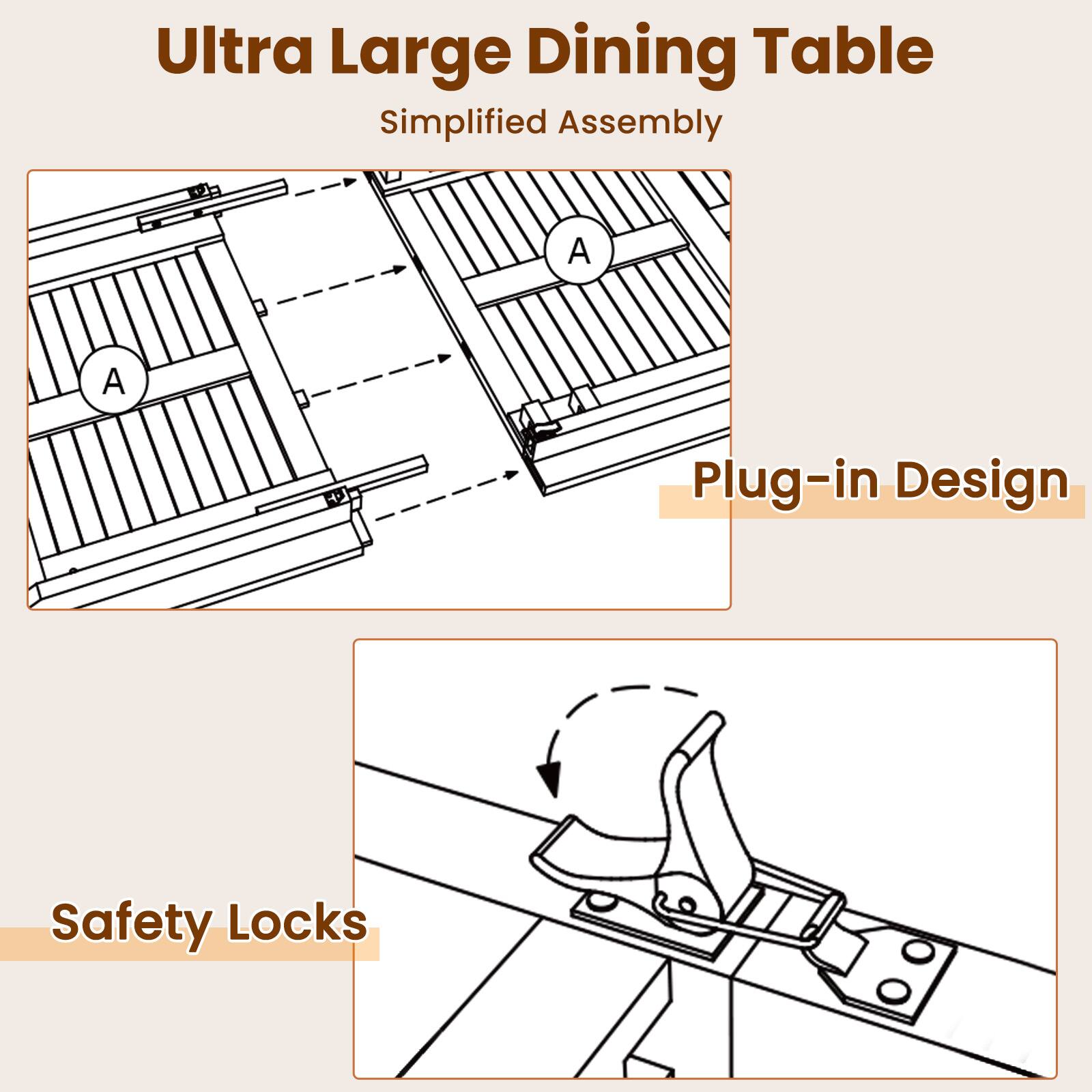 Ultra Large Dining Table

Simplified Assembly

A

A

Plug-in Design

Safety Locks