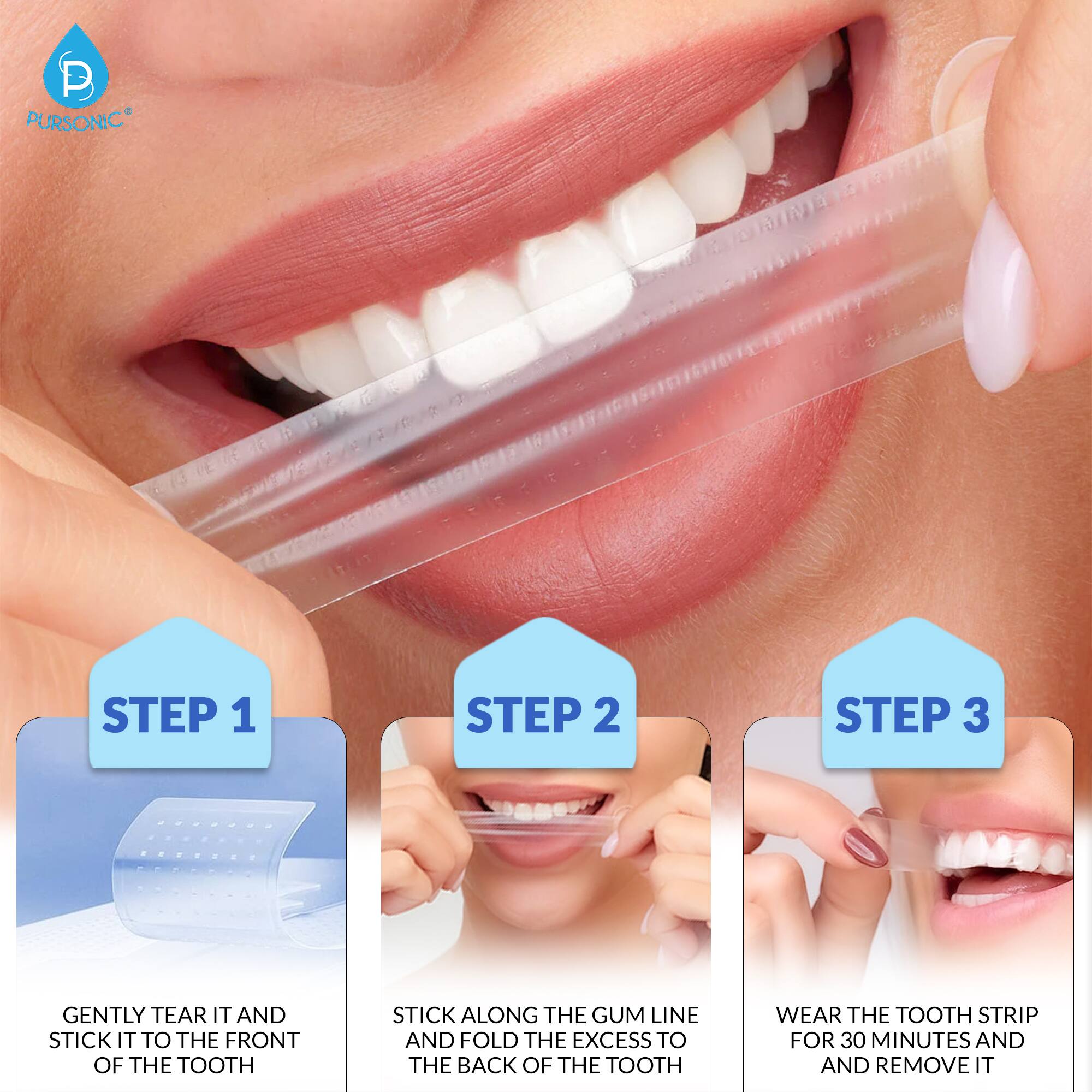 PURSONIC®

STEP 1

GENTLY TEAR IT AND STICK IT TO THE FRONT OF THE TOOTH

STEP 2

STICK ALONG THE GUM LINE AND FOLD THE EXCESS TO THE BACK OF THE TOOTH

STEP 3

WEAR THE TOOTH STRIP FOR 30 MINUTES AND AND REMOVE IT