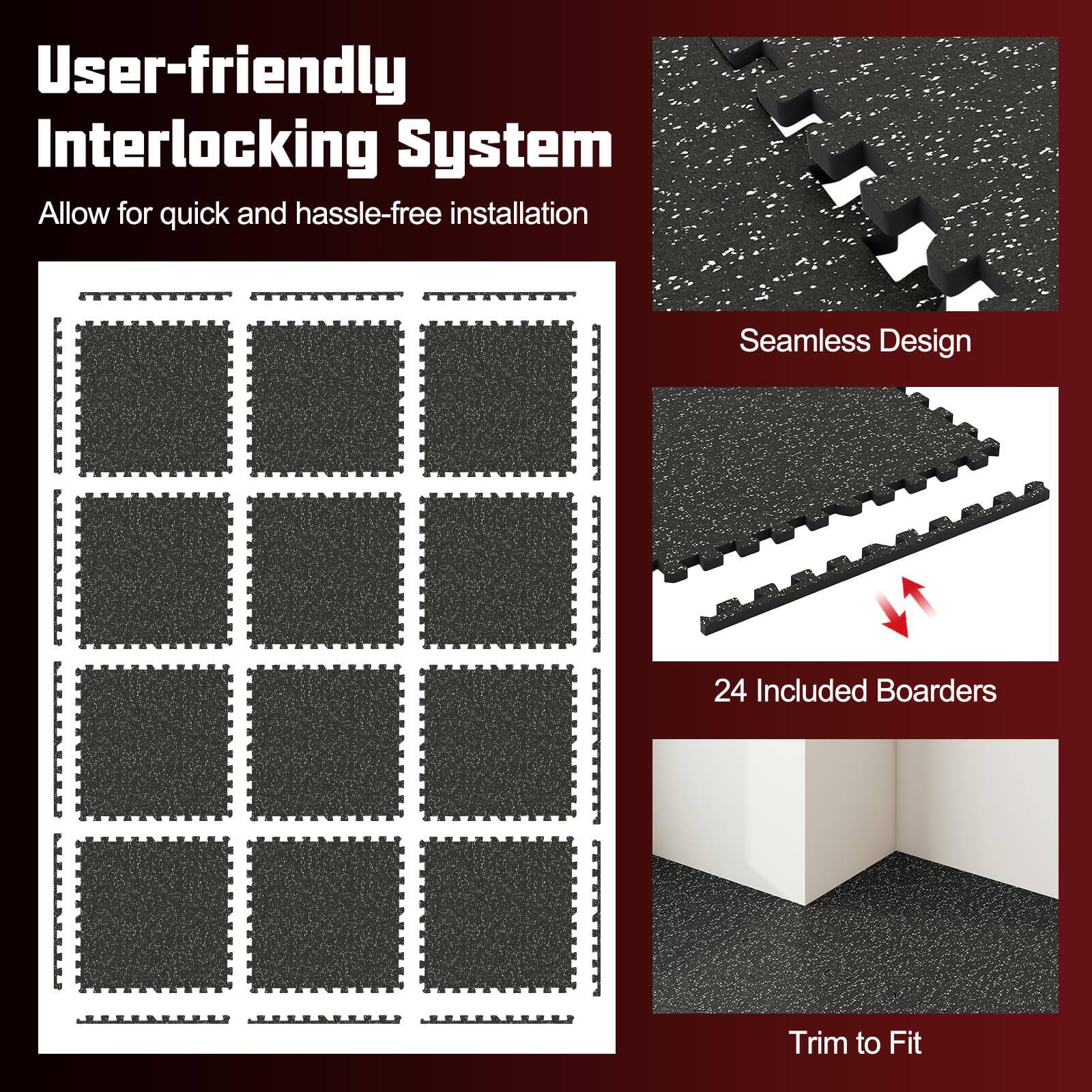 User-friendly Interlocking System

Allow for quick and hassle-free installation

Seamless Design

24 Included Boarders

Trim to Fit