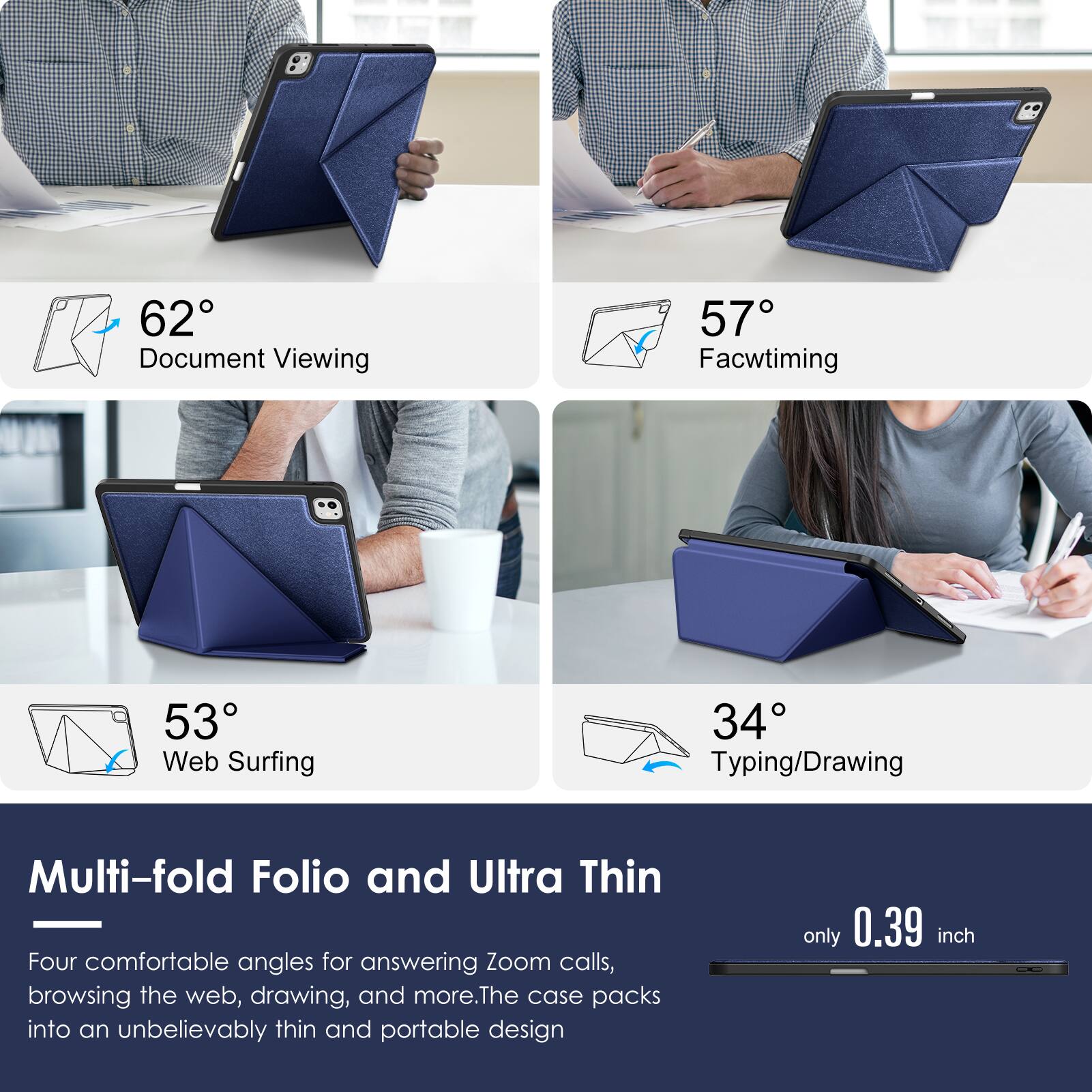 62°
Document Viewing

57°
Facwtiming

53°
Web Surfing

34°
Typing/Drawing

Multi-fold Folio and Ultra Thin

Four comfortable angles for answering Zoom calls, browsing the web, drawing, and more.The case packs into an unbelievably thin and portable design

only 0.39 inch