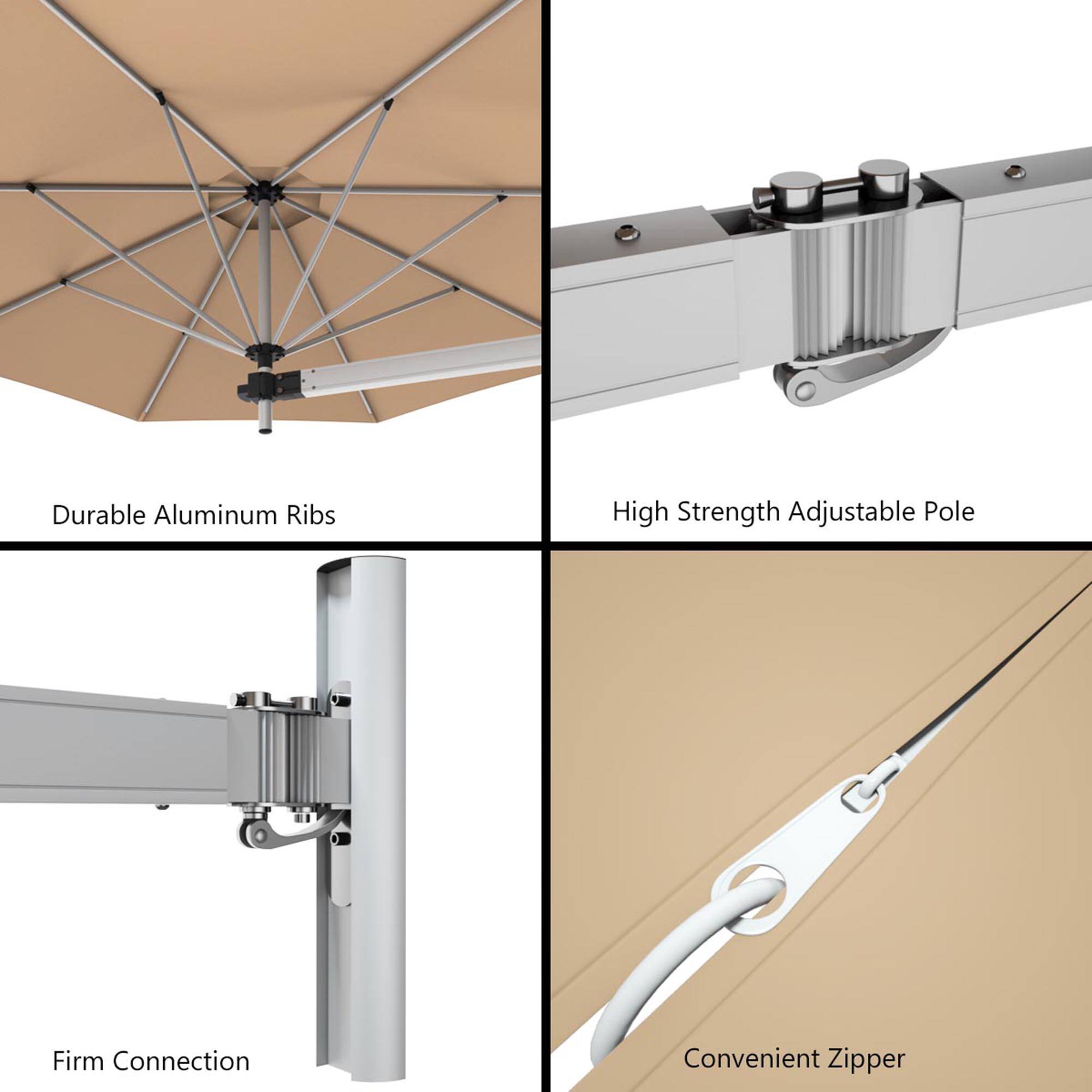 Durable Aluminum Ribs

High Strength Adjustable Pole

Firm Connection

Convenient Zipper