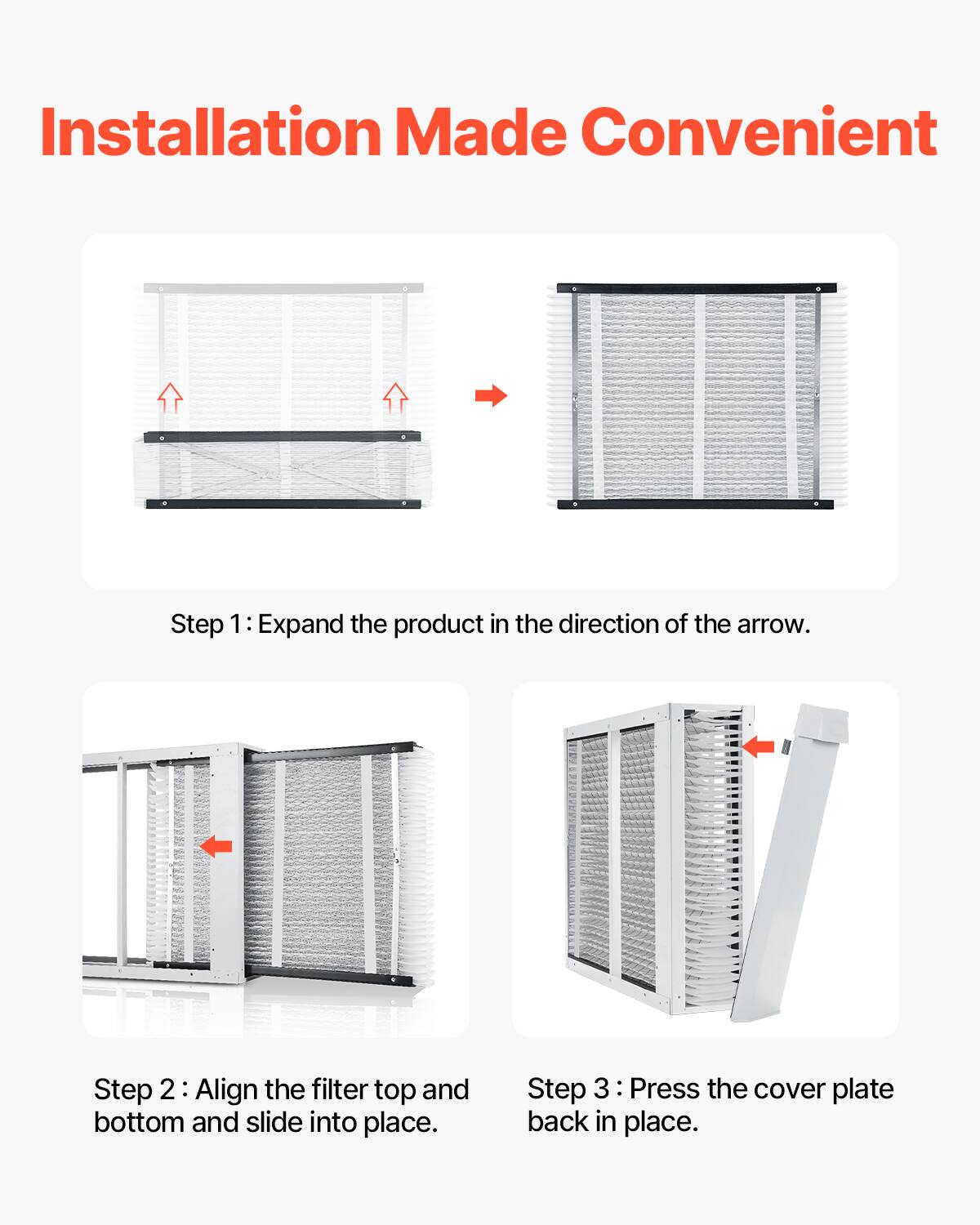 Installation Made Convenient

Step 1 : Expand the product in the direction of the arrow.

Step 2 : Align the filter top and bottom and slide into place.

Step 3 : Press the cover plate back in place.