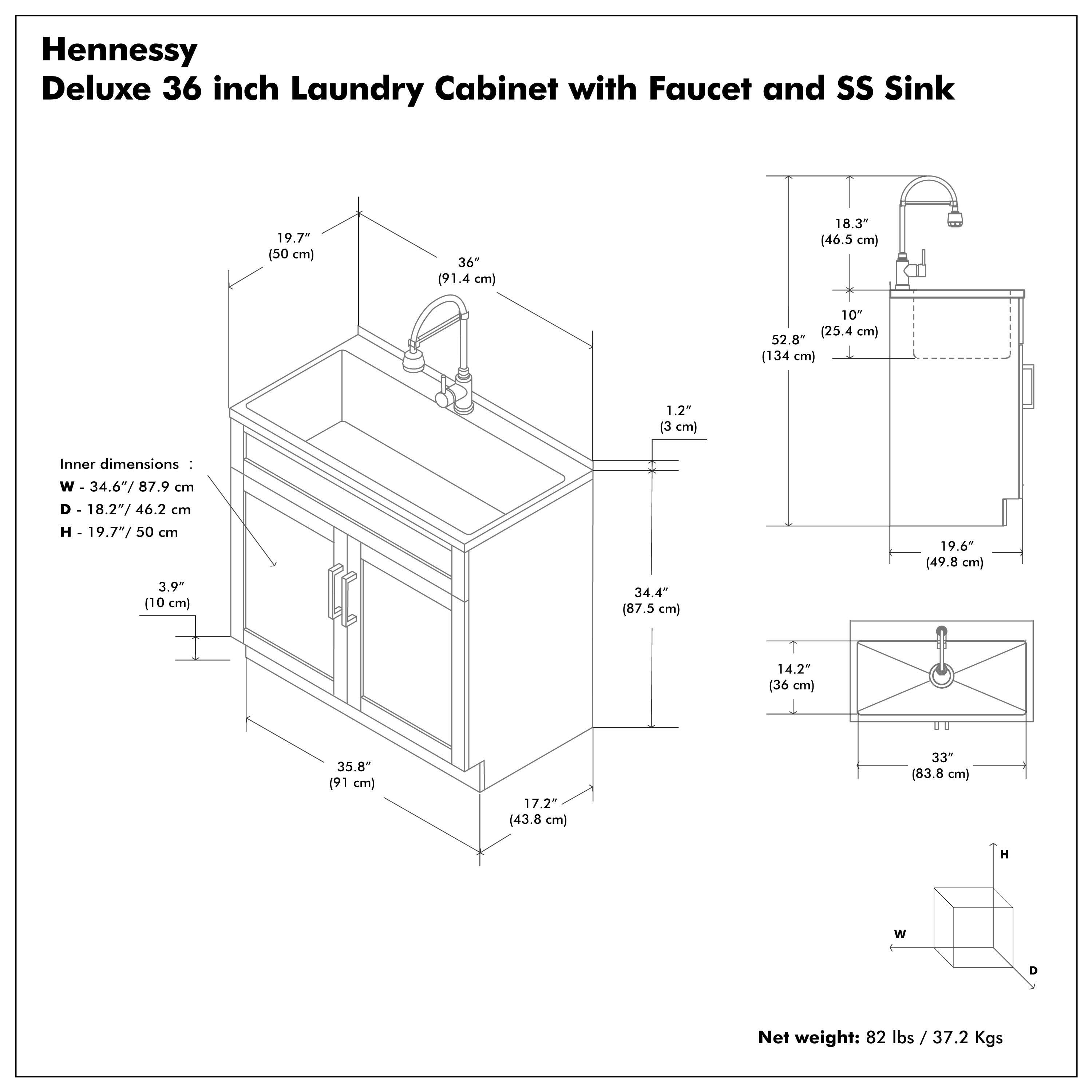 Hennessy
Deluxe 36 inch Laundry Cabinet with Faucet and SS Sink

19.7″
(50 cm)

36″
(91.4 cm)

1.2″
(3 cm)

Inner dimensions :
W - 34.6″/ 87.9 cm
D - 18.2″/ 46.2 cm
H - 19.7″/ 50 cm

3.9″
(10 cm)

34.4″
(87.5 cm)

35.8″
(91 cm)

17.2″
(43.8 cm)

18.3″
(46.5 cm)

10″
(25.4 cm)

52.8″
(134 cm)

19.6″
(49.8 cm)

14.2″
(36 cm)

33″
(83.8 cm)

H

W

D

Net weight: 82 lbs / 37.2 Kgs