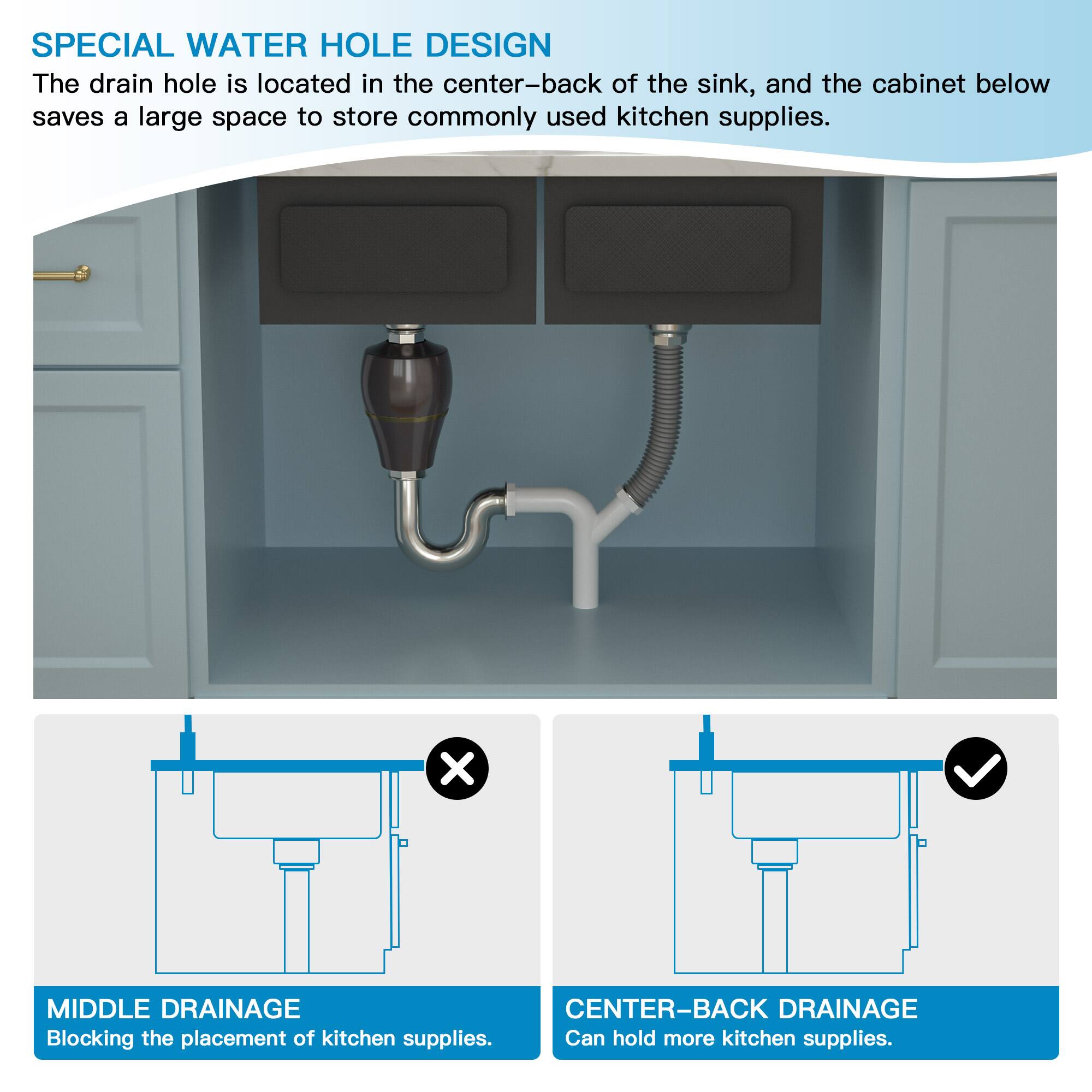 SPECIAL WATER HOLE DESIGN

The drain hole is located in the center-back of the sink, and the cabinet below saves a large space to store commonly used kitchen supplies.

MIDDLE DRAINAGE
Blocking the placement of kitchen supplies.

CENTER-BACK DRAINAGE
Can hold more kitchen supplies.