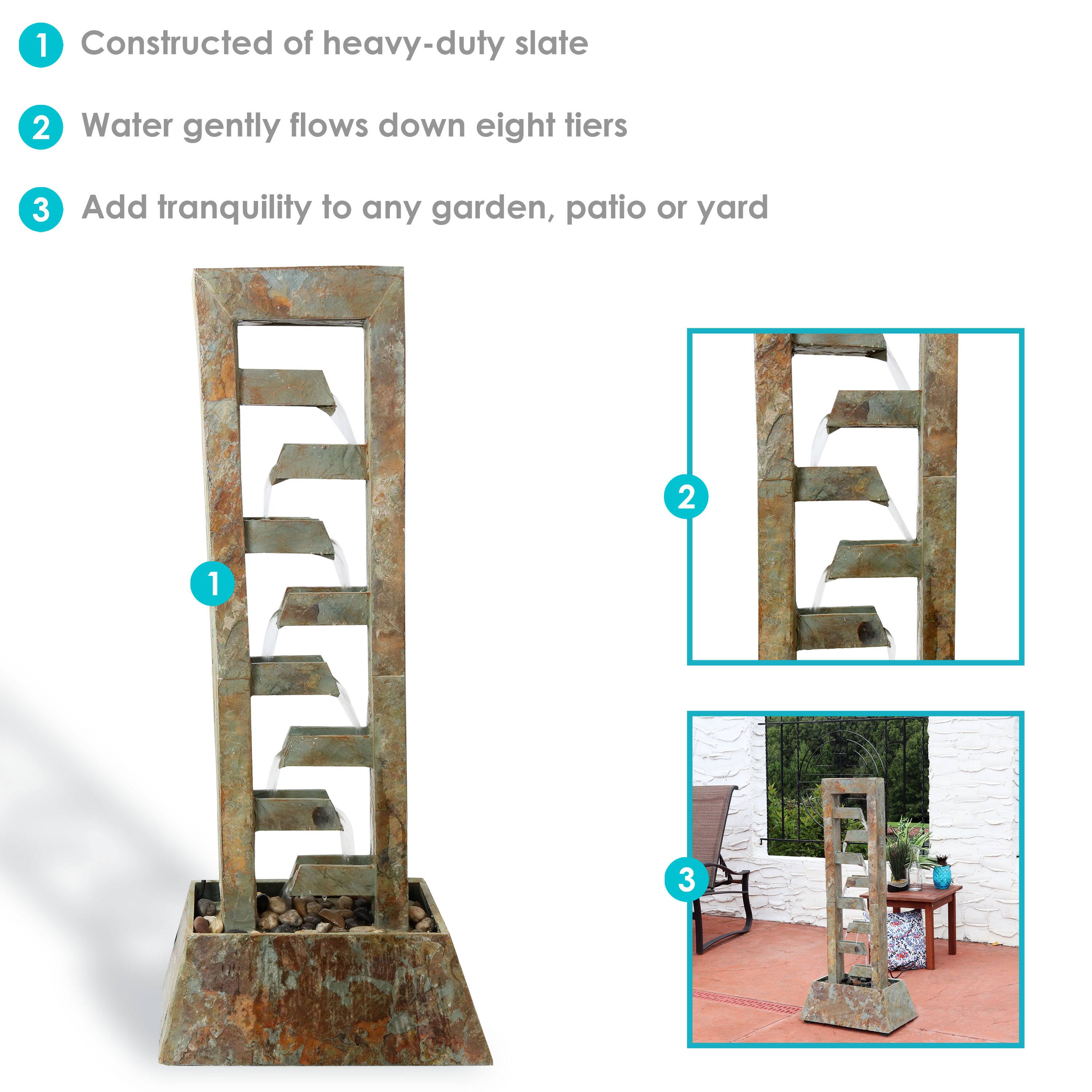 1 Constructed of heavy-duty slate

2 Water gently flows down eight tiers

3 Add tranquility to any garden, patio or yard

1

2

3