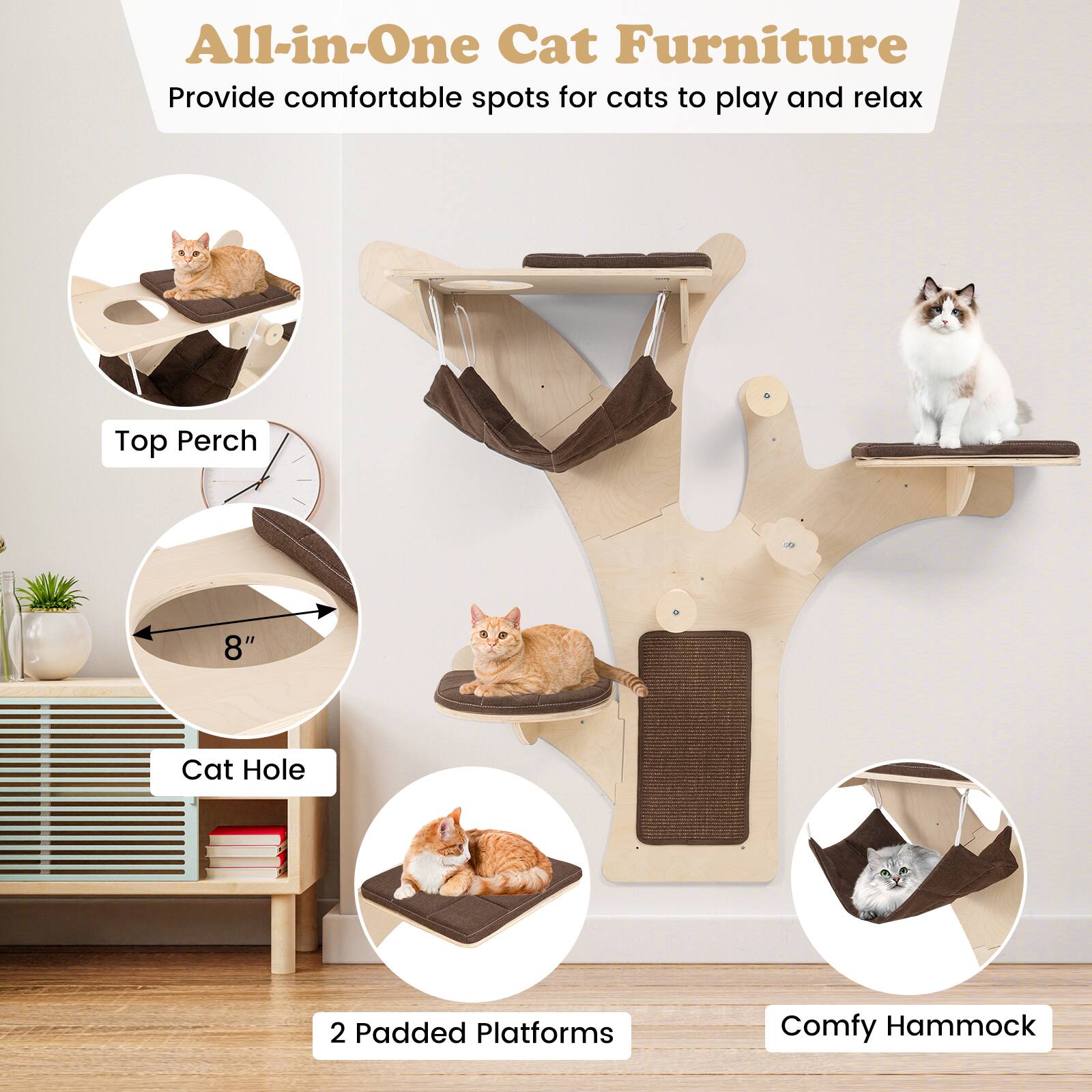 All-in-One Cat Furniture
Provide comfortable spots for cats to play and relax

Top Perch

8″

Cat Hole

2 Padded Platforms

Comfy Hammock