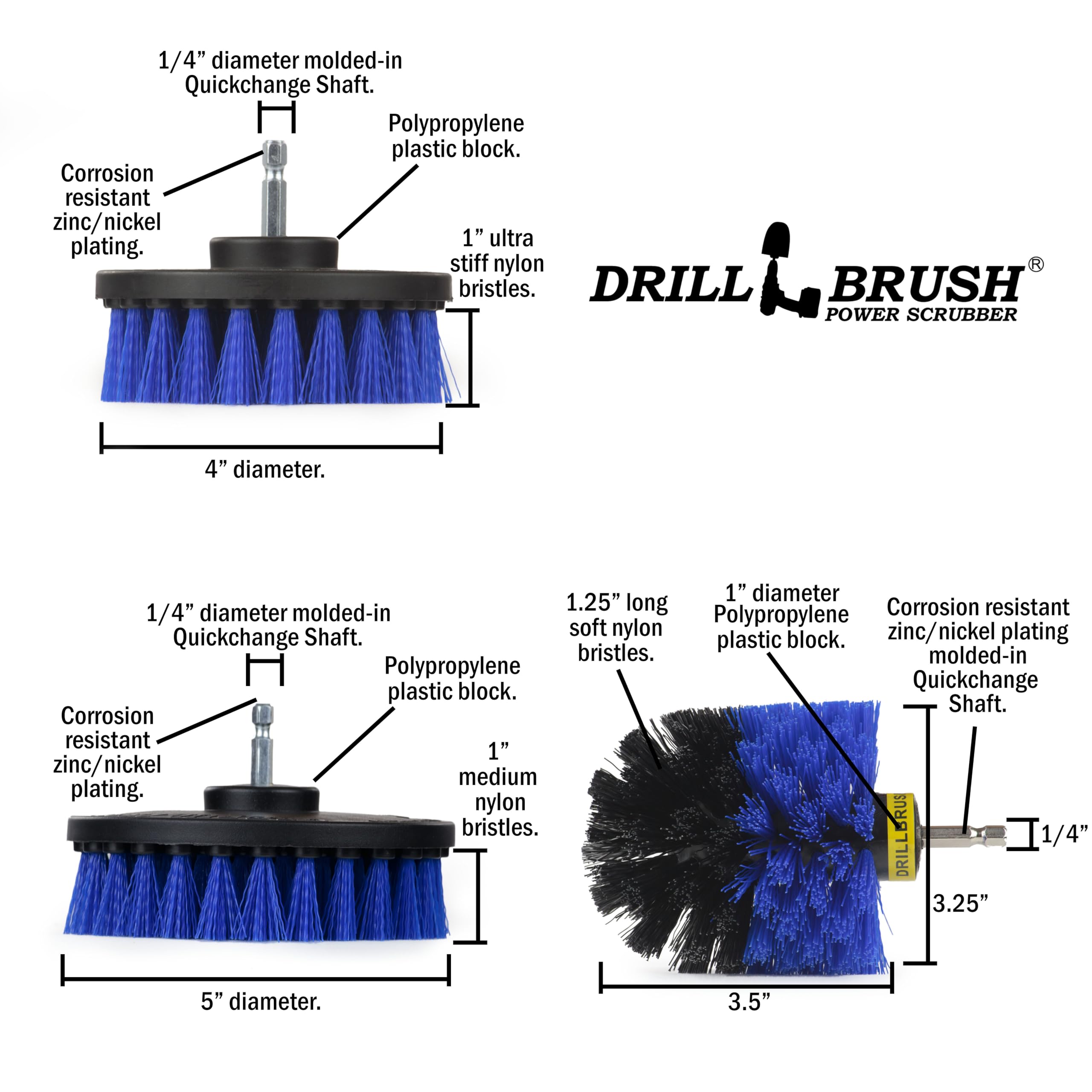 1/4” diameter molded-in Quickchange Shaft.

Polypropylene plastic block.

Corrosion resistant zinc/nickel plating.

1” ultra stiff nylon bristles.

4” diameter.

DRILL BRUSH®
POWER SCRUBBER

1/4” diameter molded-in Quickchange Shaft.

Polypropylene plastic block.

Corrosion resistant zinc/nickel plating.

1” medium nylon bristles.

5” diameter.

1.25” long soft nylon bristles.

1” diameter Polypropylene plastic block.

Corrosion resistant zinc/nickel plating molded-in Quickchange Shaft.

DRILLBRUS

1/4”

3.25”

3.5”